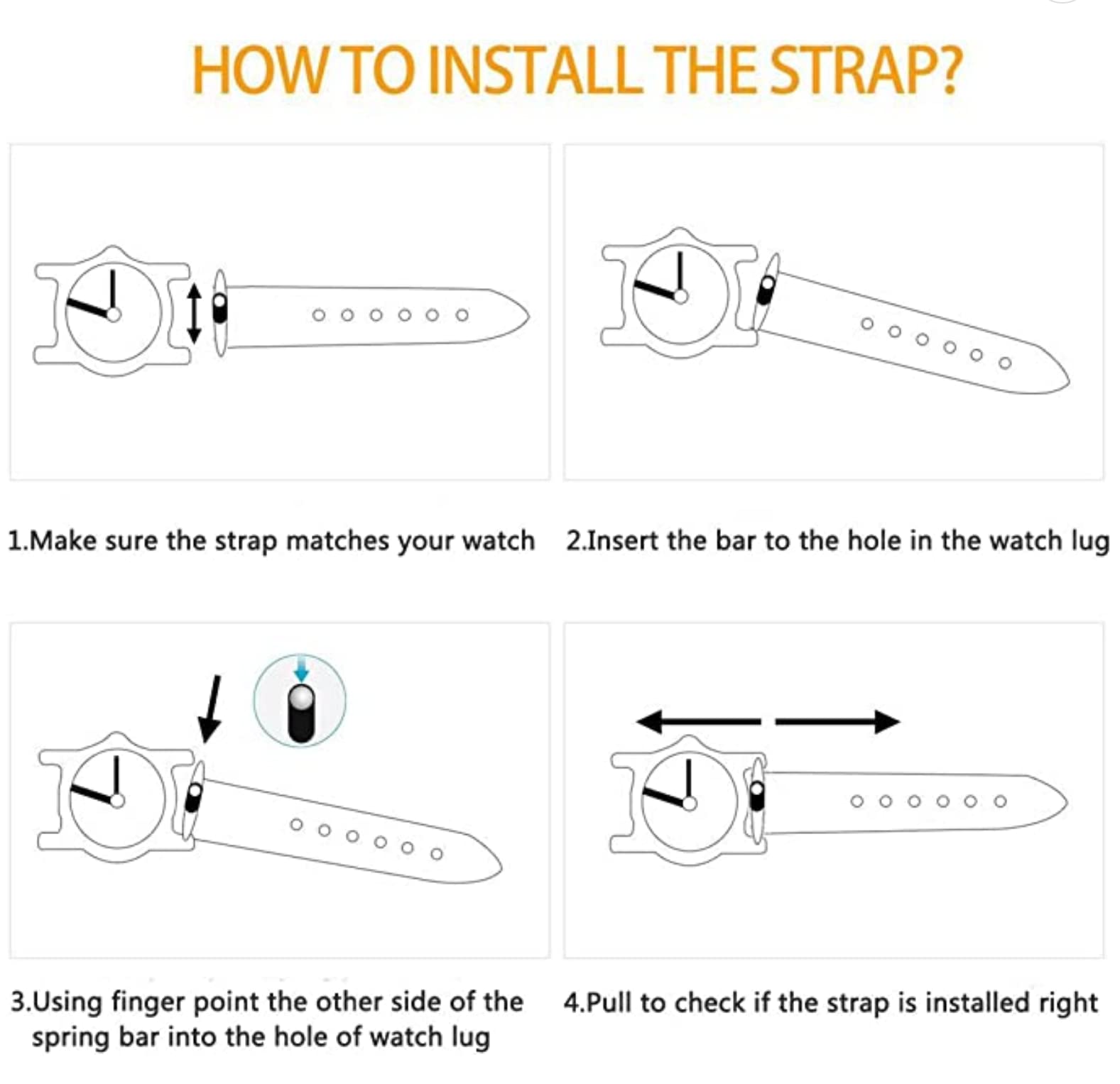 HOW TO INSTALL THE STRAP?

1.Make sure the strap matches your watch

2.Insert the bar to the hole in the watch lug

3.Using finger point the other side of the spring bar into the hole of watch lug

4.Pull to check if the strap is installed right