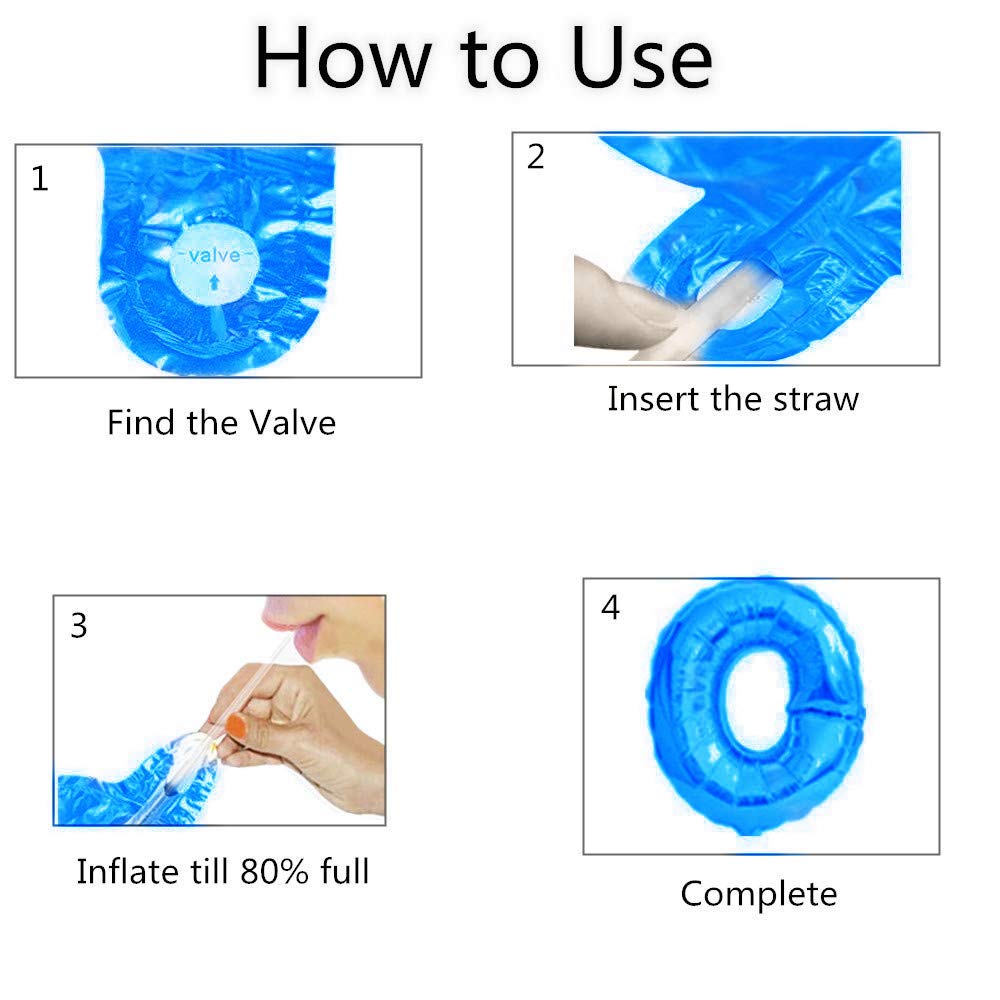 How to Use

1

-valve-

Find the Valve

2

Insert the straw

3

Inflate till 80% full

4

Complete