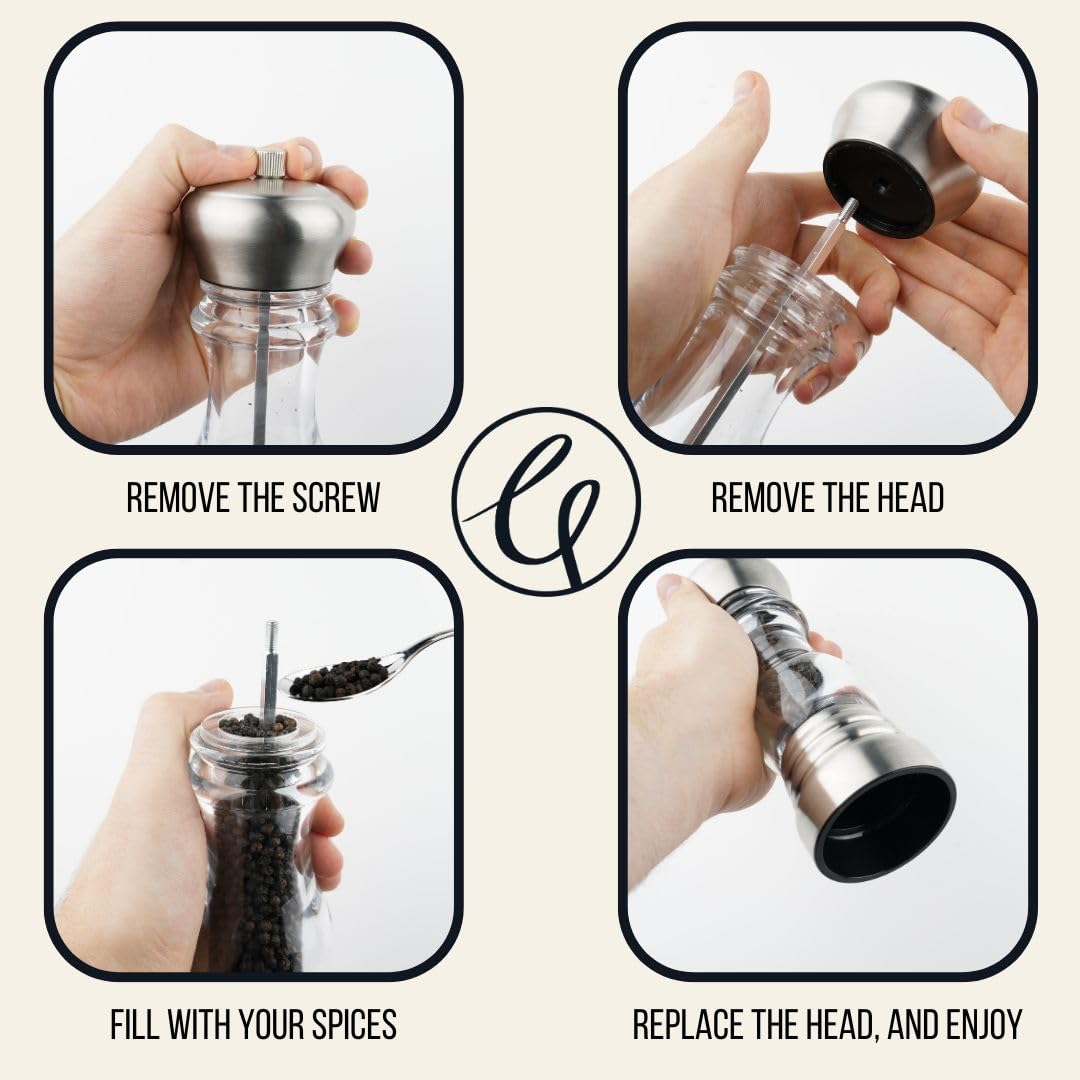 REMOVE THE SCREW

REMOVE THE HEAD

FILL WITH YOUR SPICES

REPLACE THE HEAD, AND ENJOY