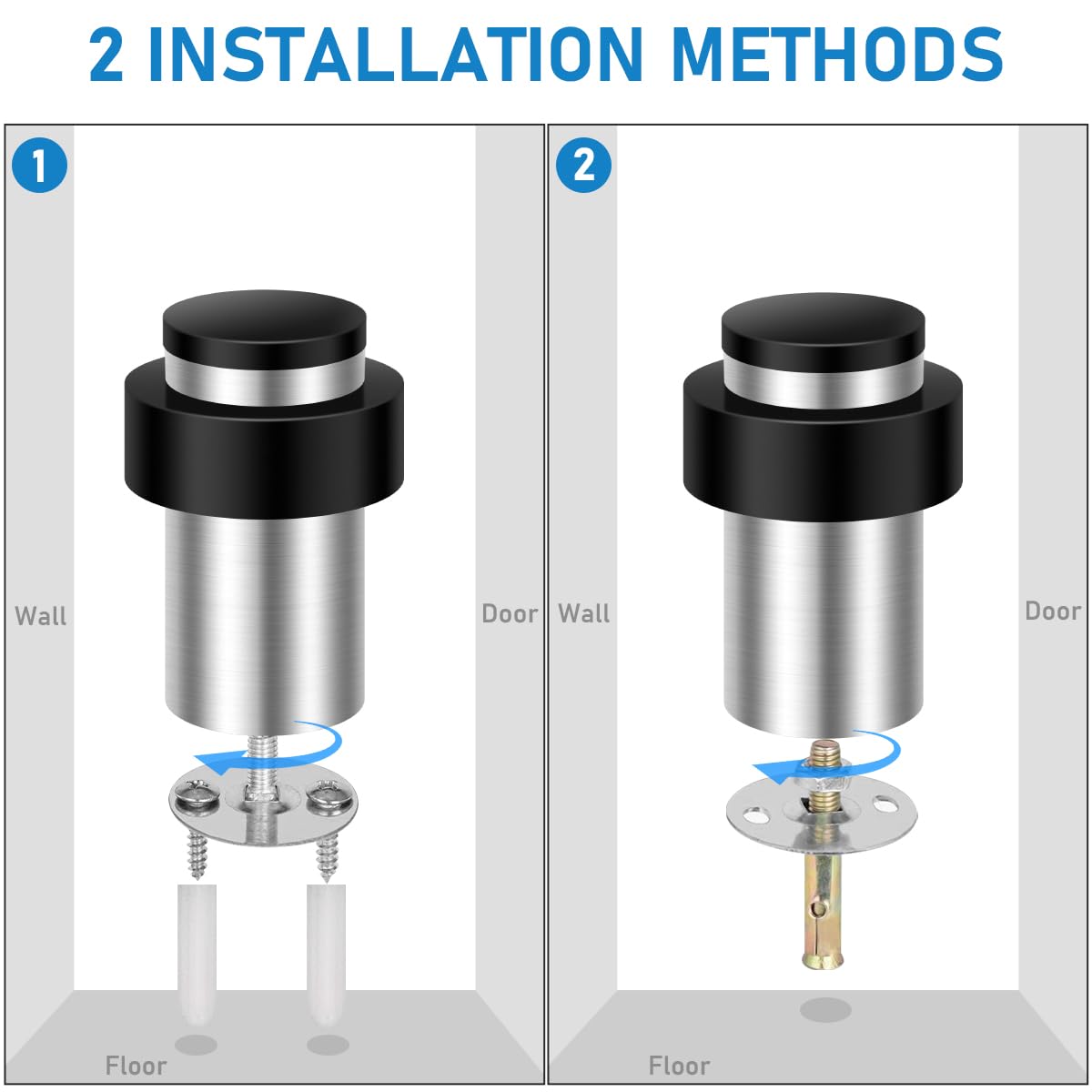 2 INSTALLATION METHODS

1

Wall

Door

Floor

2

Wall

Door

Floor