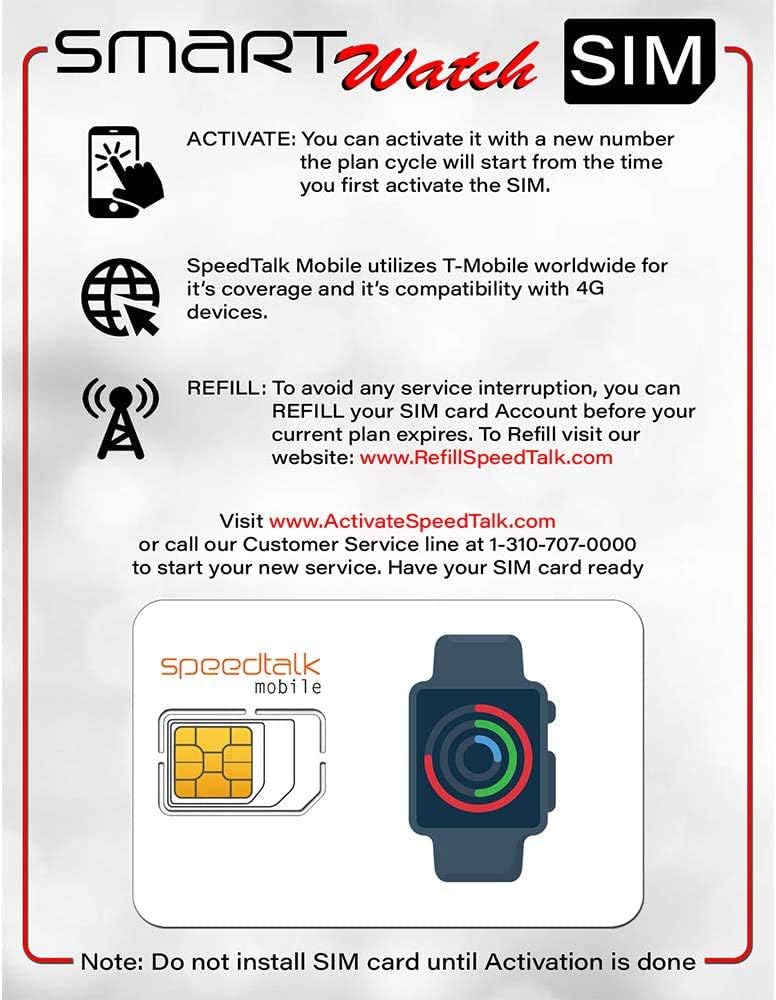 SMART Watch SIM

ACTIVATE: You can activate it with a new number the plan cycle will start from the time you first activate the SIM.

SpeedTalk Mobile utilizes T-Mobile worldwide for it's coverage and it's compatibility with 4G devices.

REFILL: To avoid any service interruption, you can REFILL your SIM card Account before your current plan expires. To Refill visit our website: www.RefillSpeedTalk.com

Visit www.ActivateSpeedTalk.com or call our Customer Service line at 1-310-707-0000 to start your new service. Have your SIM card ready

speedtalk mobile

Note: Do not install SIM card until Activation is done