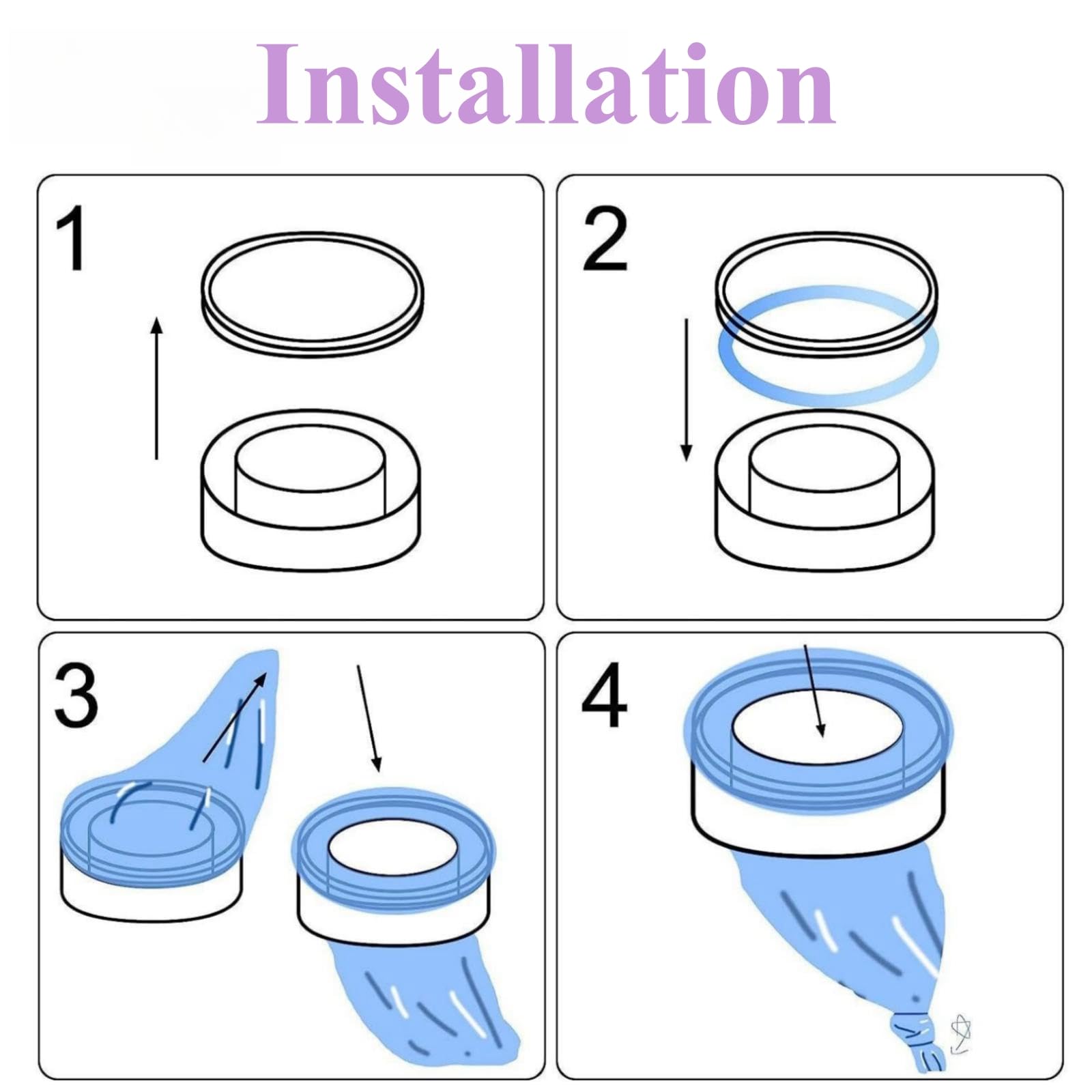 Installation

1

2

3

4