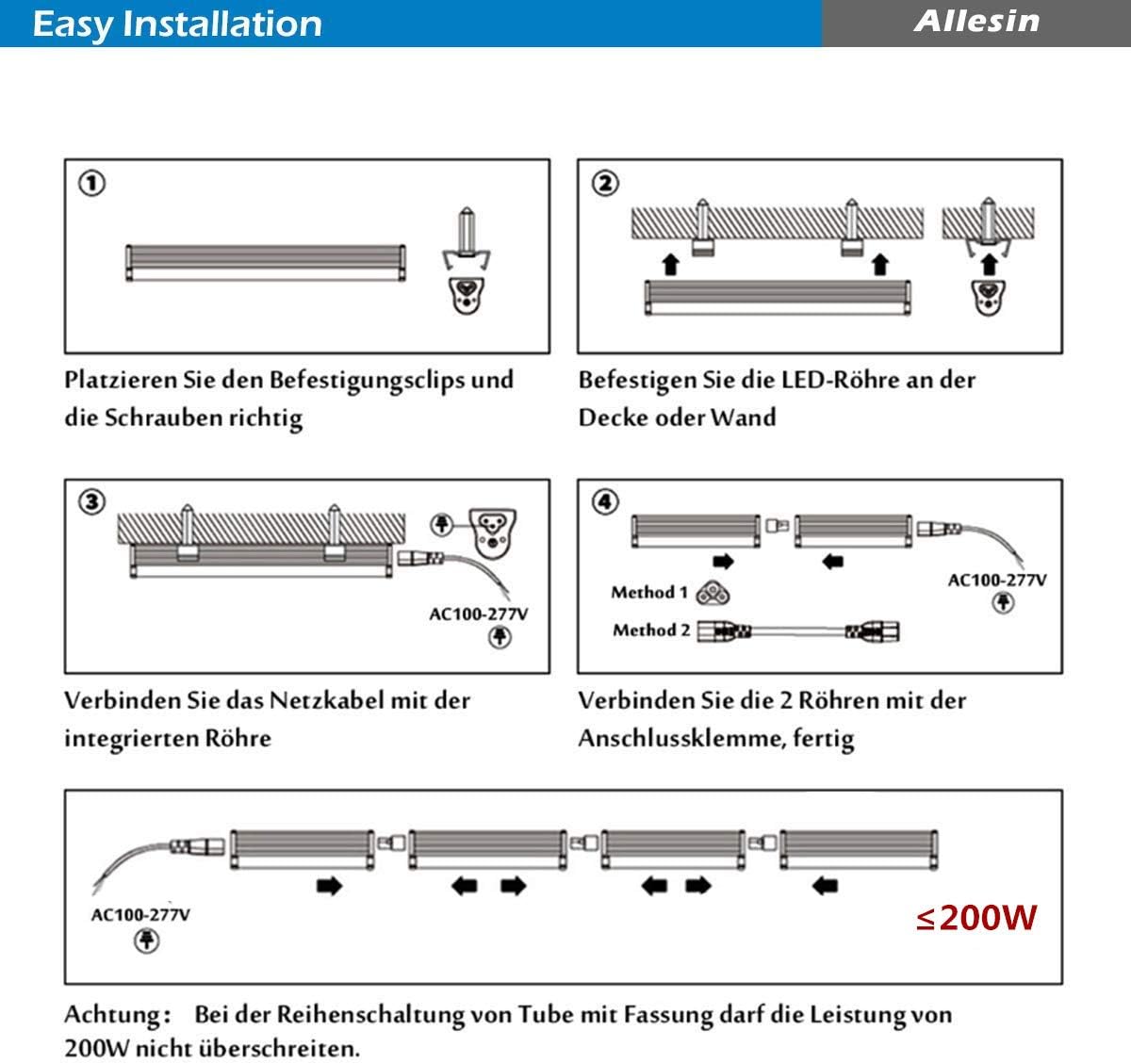 Easy Installation

Allesin

①

Platzieren Sie den Befestigungsclips und die Schrauben richtig

②

Befestigen Sie die LED-Röhre an der Decke oder Wand

③

AC100-277V

Verbinden Sie das Netzkabel mit der integrierten Röhre

④

Method 1

Method 2

AC100-277V

Verbinden Sie die 2 Röhren mit der Anschlussklemme, fertig

AC100-277V

≤200W

Achtung: Bei der Reihenschaltung von Tube mit Fassung darf die Leistung von 200W nicht überschreiten.