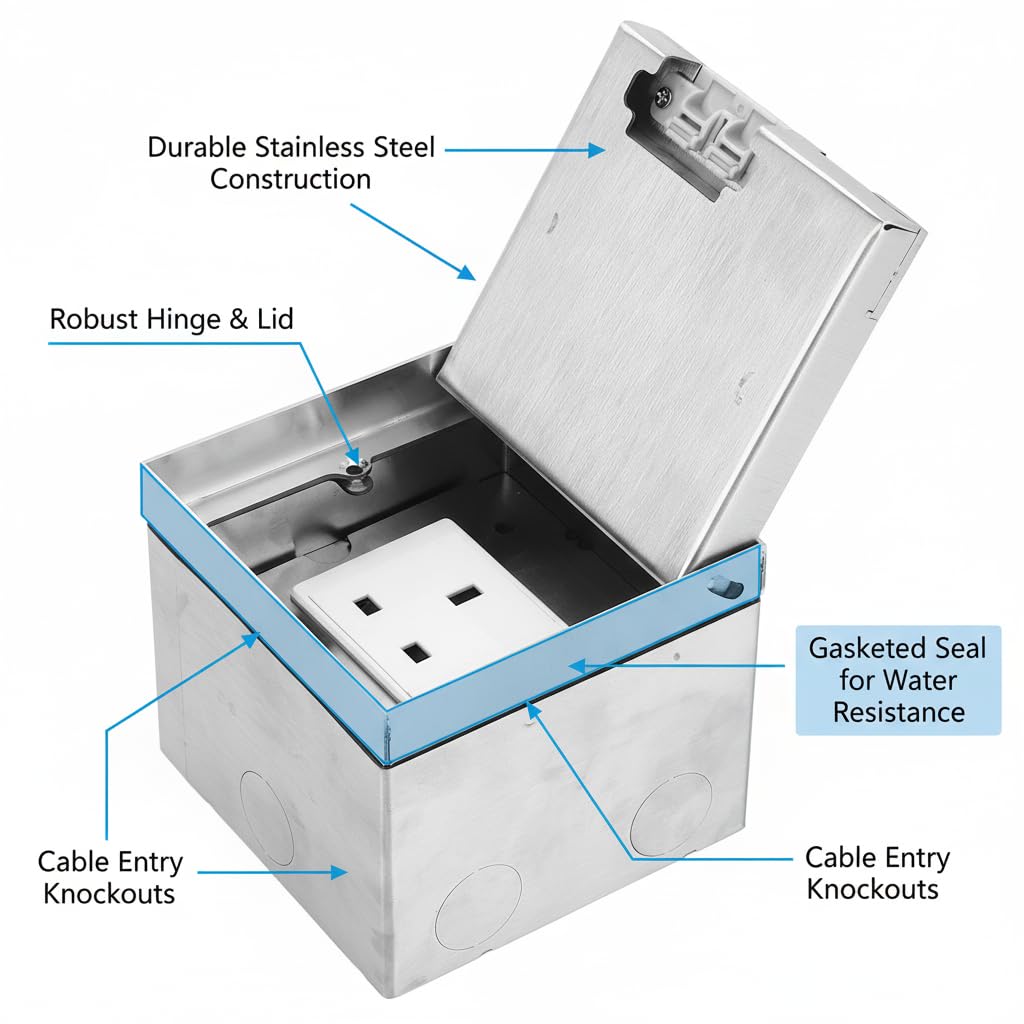 Durable Stainless Steel Construction

Robust Hinge & Lid

Gasketed Seal for Water Resistance

Cable Entry Knockouts

Cable Entry Knockouts