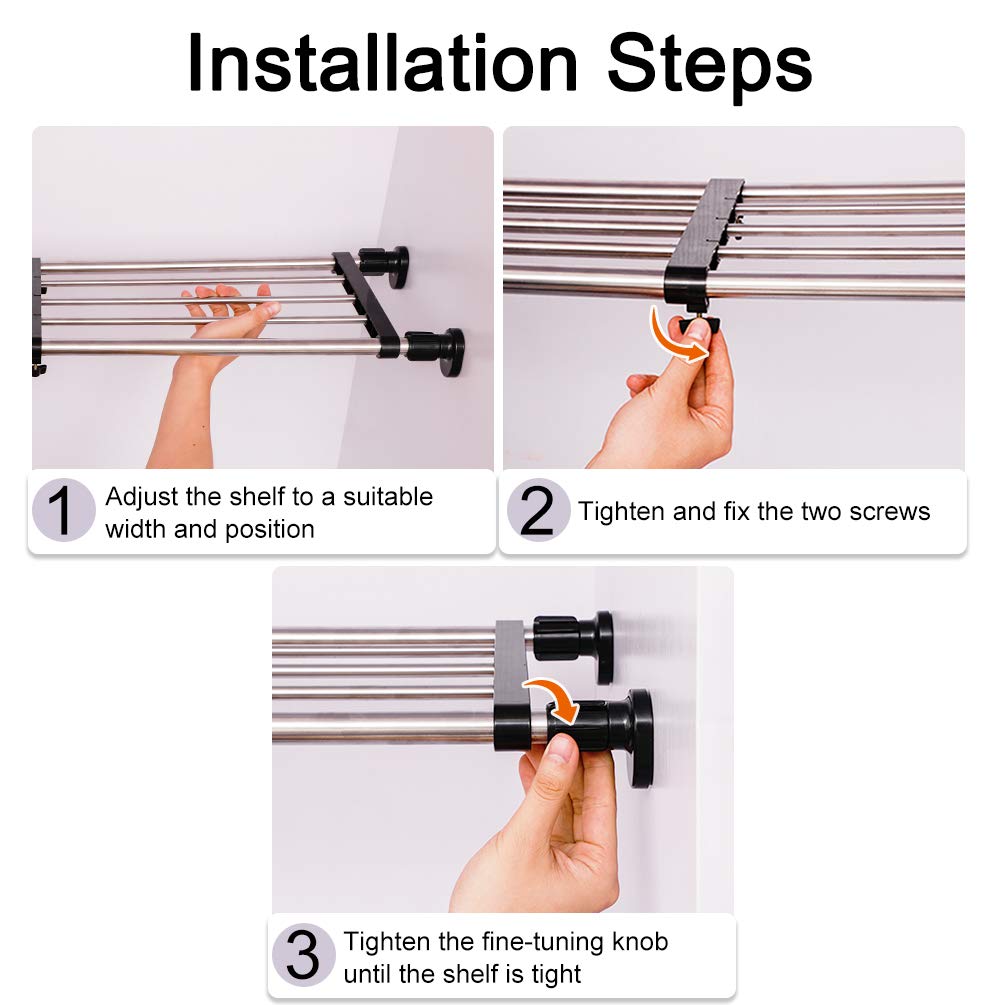 Installation Steps

1 Adjust the shelf to a suitable width and position

2 Tighten and fix the two screws

3 Tighten the fine-tuning knob until the shelf is tight