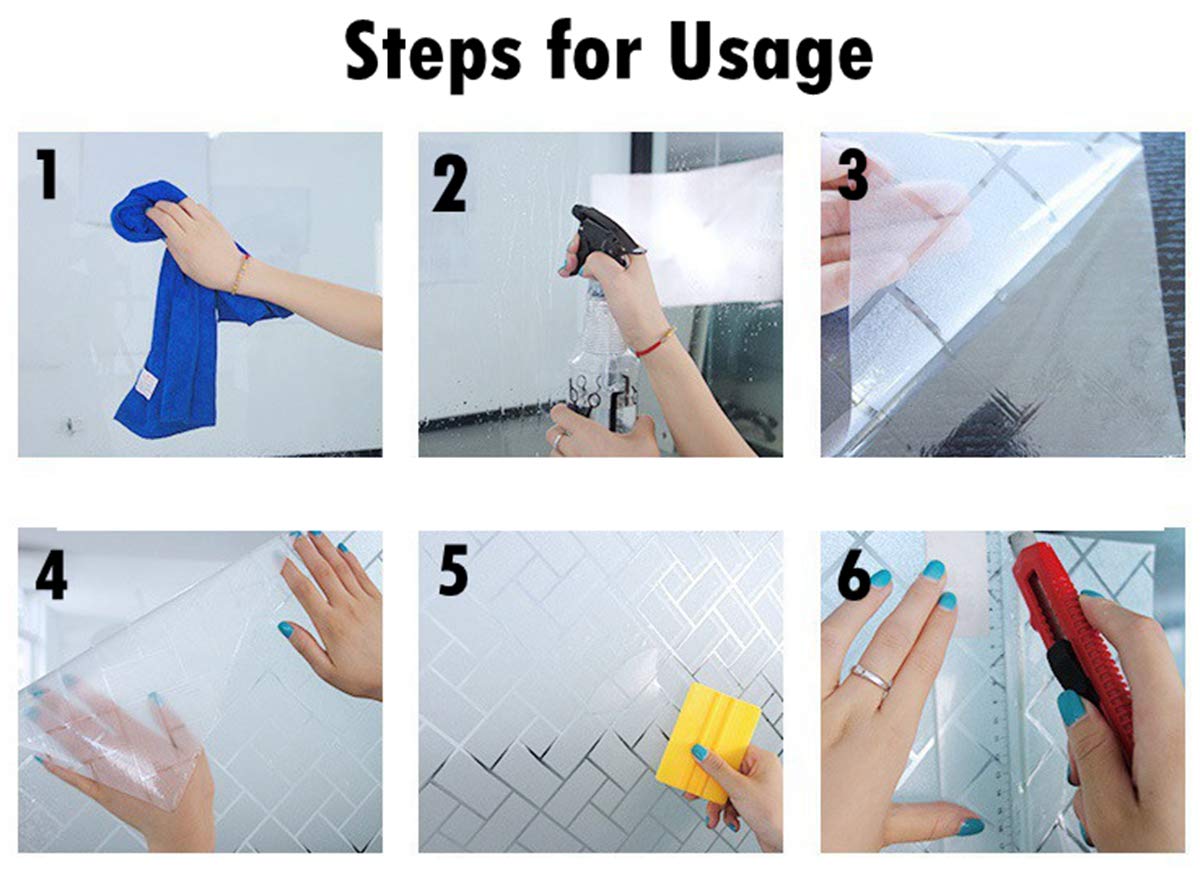 Steps for Usage

1

2

3

4

5

6