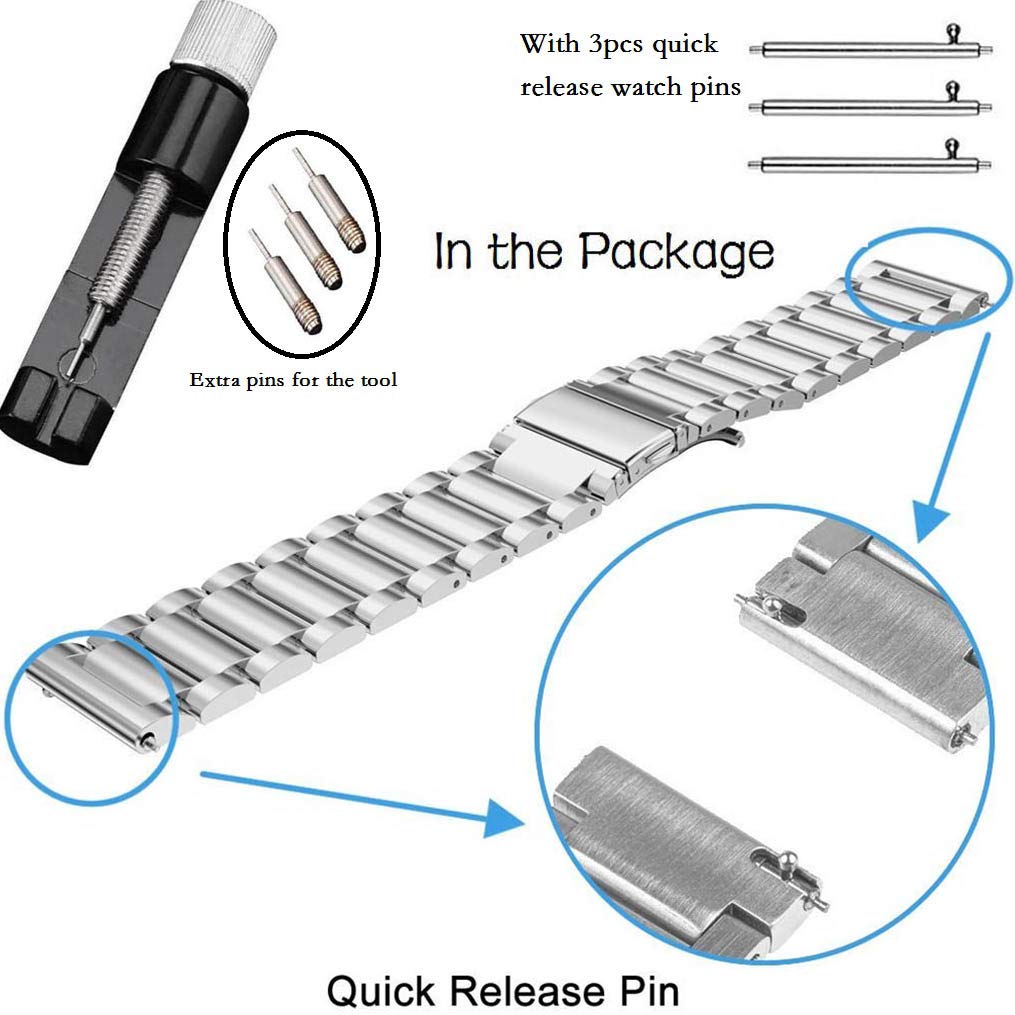 With 3pcs quick release watch pins

In the Package

Extra pins for the tool

Quick Release Pin