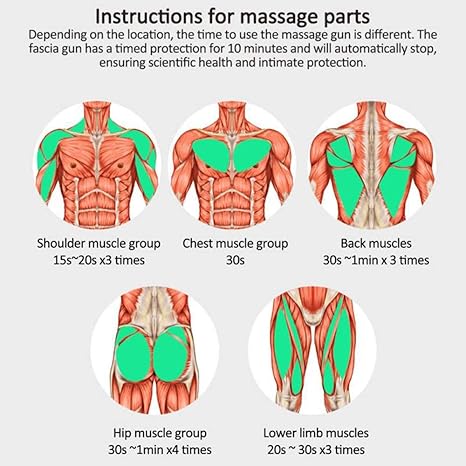 Instructions for massage parts

Depending on the location, the time to use the massage gun is different. The fascia gun has a timed protection for 10 minutes and will automatically stop, ensuring scientific health and intimate protection.

Shoulder muscle group
15s~20s x3 times

Chest muscle group
30s

Back muscles
30s ~1min x 3 times

Hip muscle group
30s ~1min x4 times

Lower limb muscles
20s ~ 30s x3 times