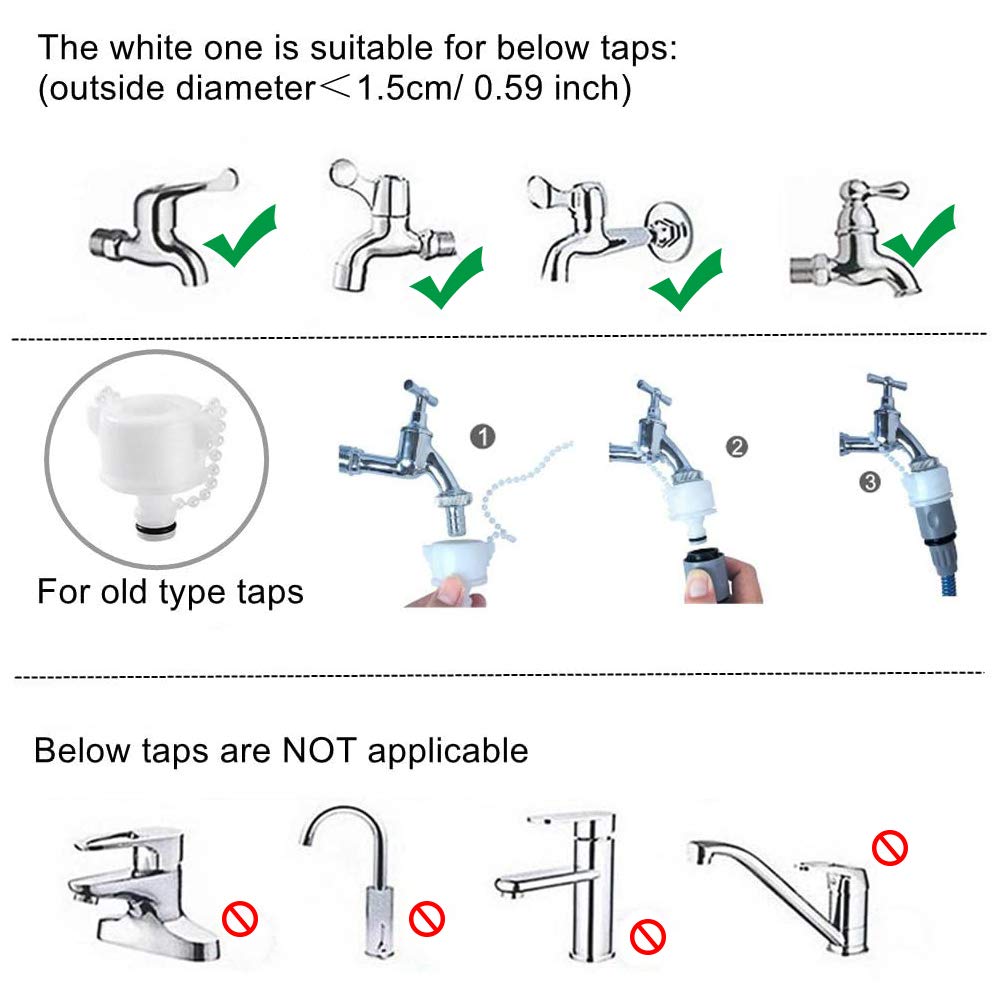 The white one is suitable for below taps:
(outside diameter＜1.5cm/ 0.59 inch)

For old type taps

1

2

3

Below taps are NOT applicable