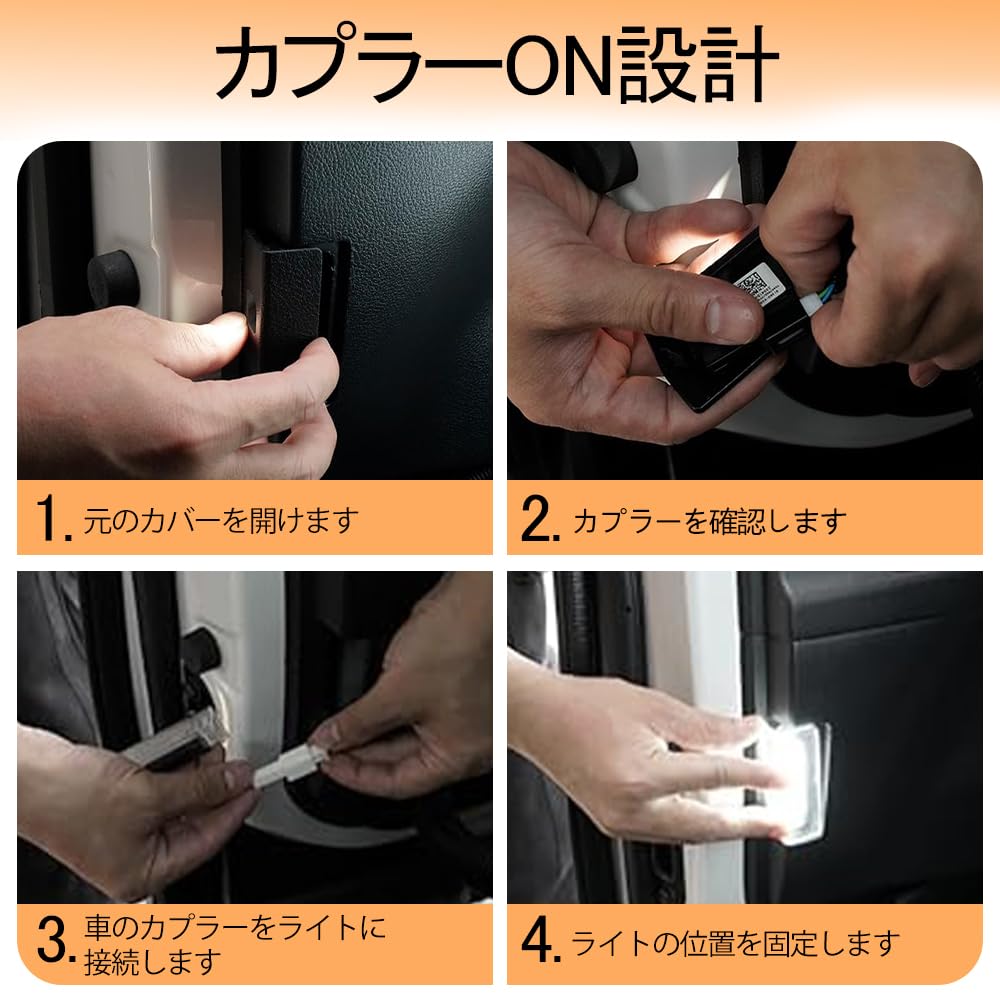 カプラーON設計

1. 元のカバーを開けます

2. カプラーを確認します

3. 車のカプラーをライトに接続します

4. ライトの位置を固定します