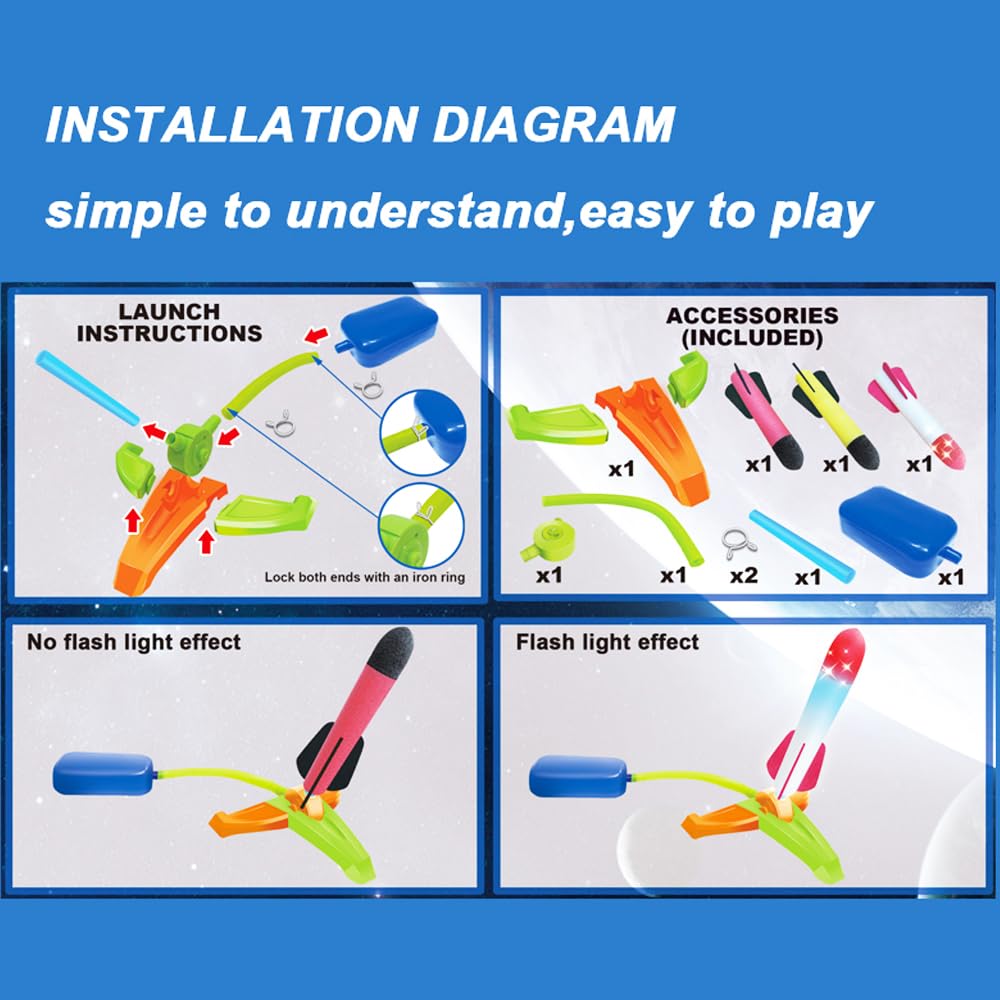 INSTALLATION DIAGRAM

simple to understand,easy to play

LAUNCH INSTRUCTIONS

Lock both ends with an iron ring

ACCESSORIES (INCLUDED)

x1

x1

x1

x1

x1

x1

x2

x1

x1

No flash light effect

Flash light effect