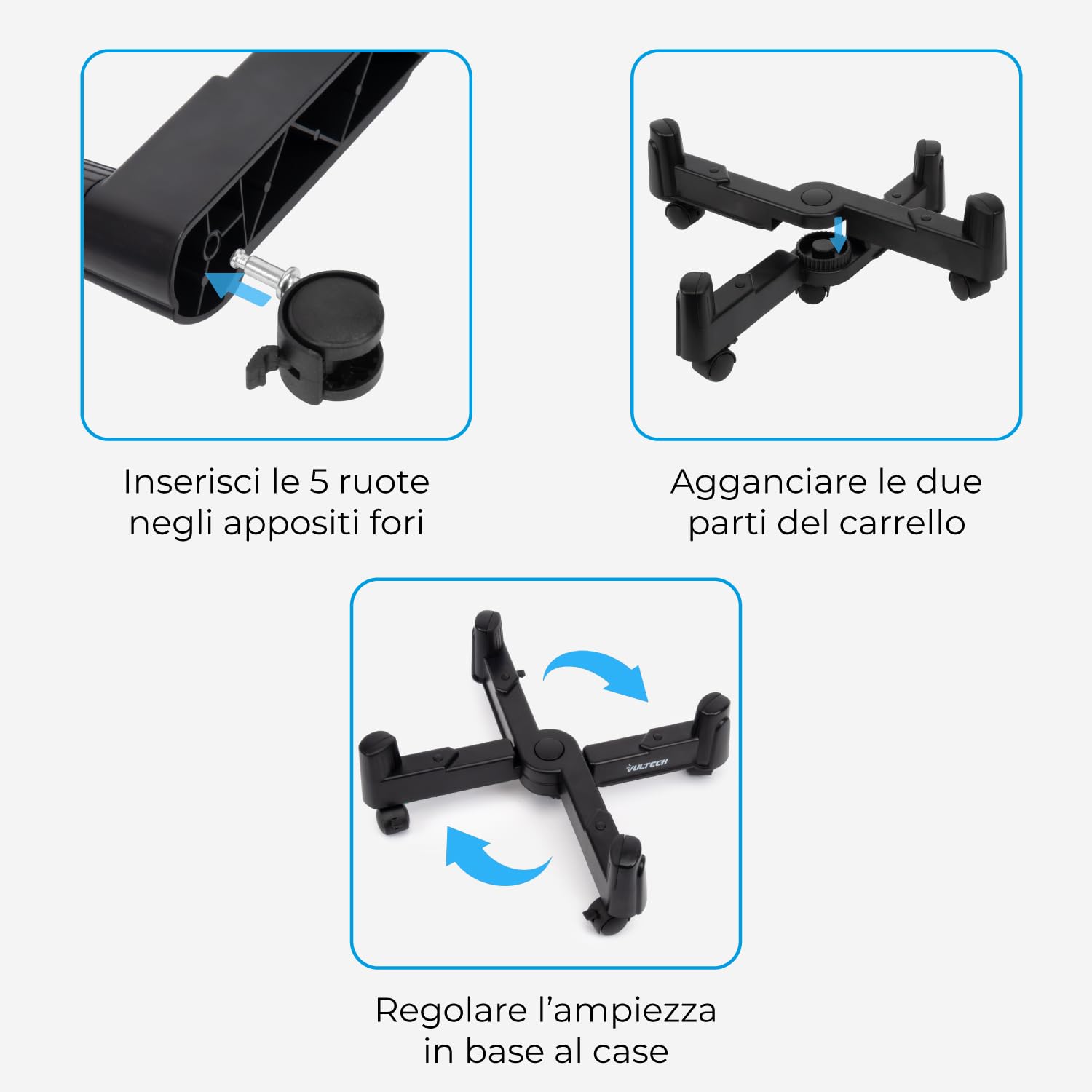 Inserisci le 5 ruote negli appositi fori

Agganciare le due parti del carrello

VULTECH

Regolare l'ampiezza in base al case