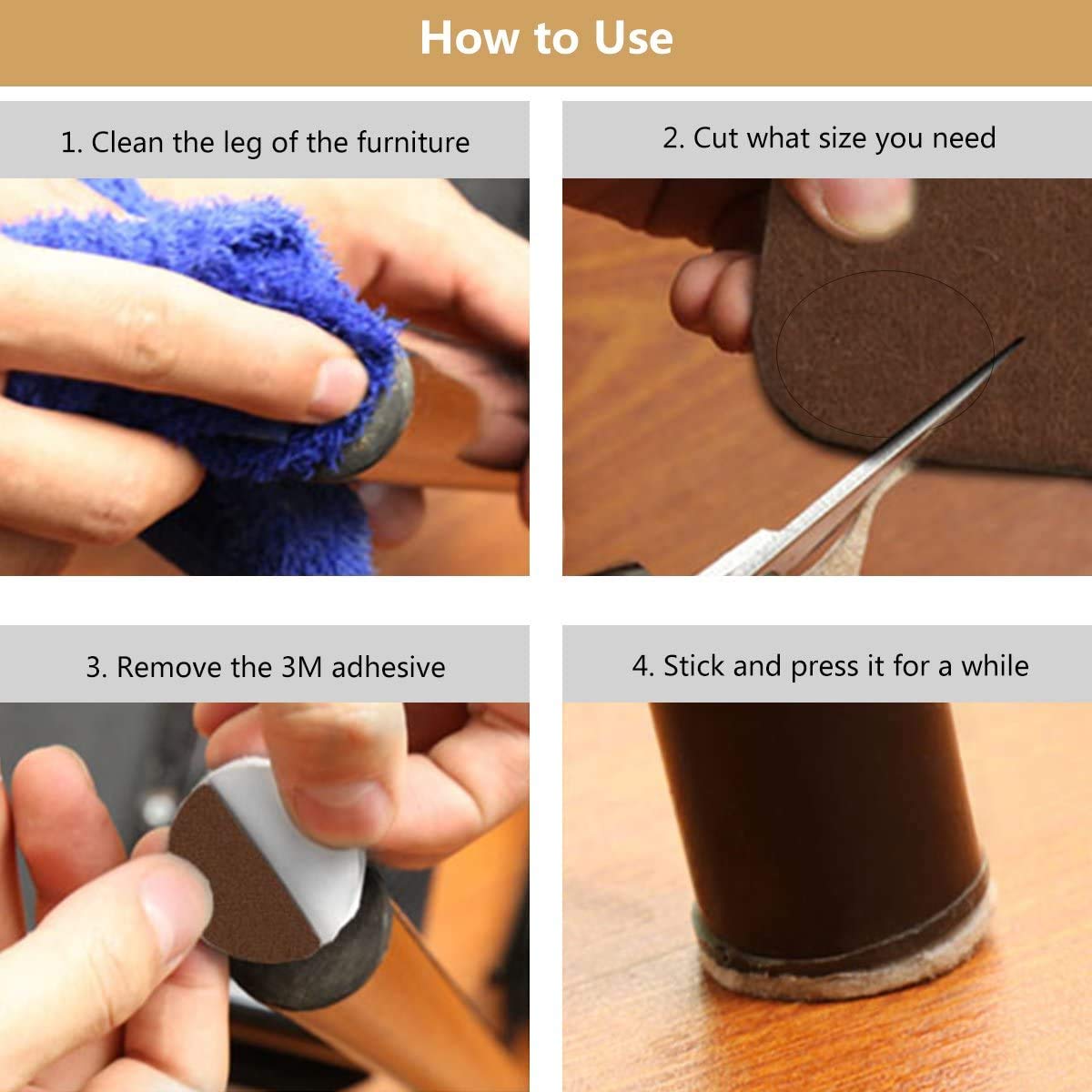 How to Use

1. Clean the leg of the furniture

2. Cut what size you need

3. Remove the 3M adhesive

4. Stick and press it for a while