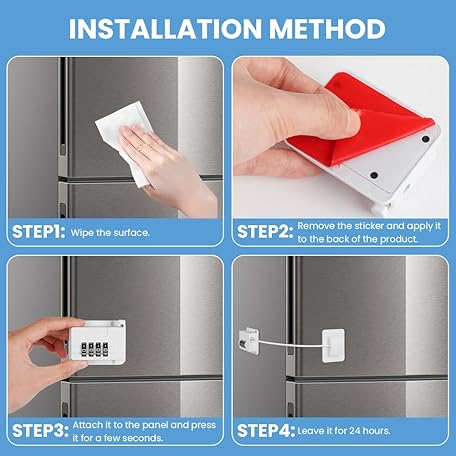 INSTALLATION METHOD

STEP1: Wipe the surface.

STEP2: Remove the sticker and apply it to the back of the product.

STEP3: Attach it to the panel and press it for a few seconds.

STEP4: Leave it for 24 hours.