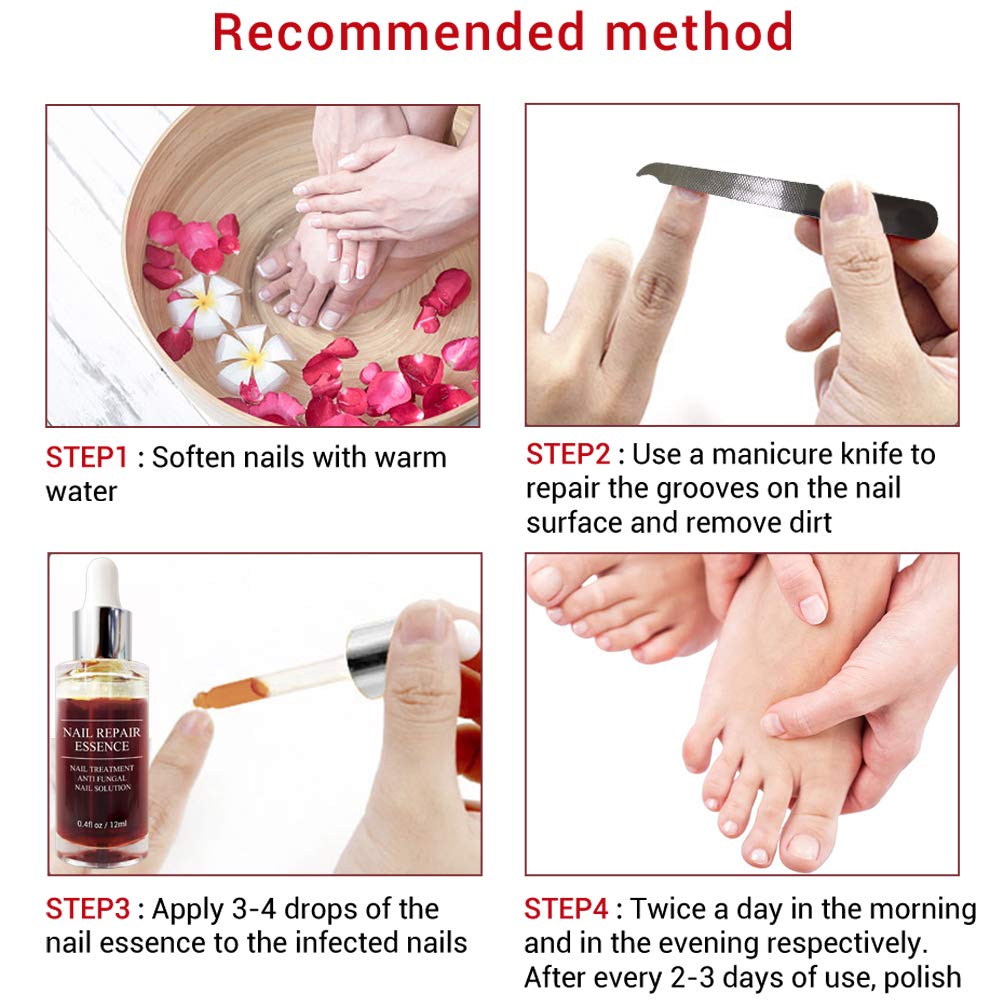 Recommended method

STEP1 : Soften nails with warm water

STEP2 : Use a manicure knife to repair the grooves on the nail surface and remove dirt

NAIL REPAIR ESSENCE
NAIL TREATMENT
ANTI FUNGAL
NAIL SOLUTION
0.4fl oz / 12ml

STEP3 : Apply 3-4 drops of the nail essence to the infected nails

STEP4 : Twice a day in the morning and in the evening respectively. After every 2-3 days of use, polish