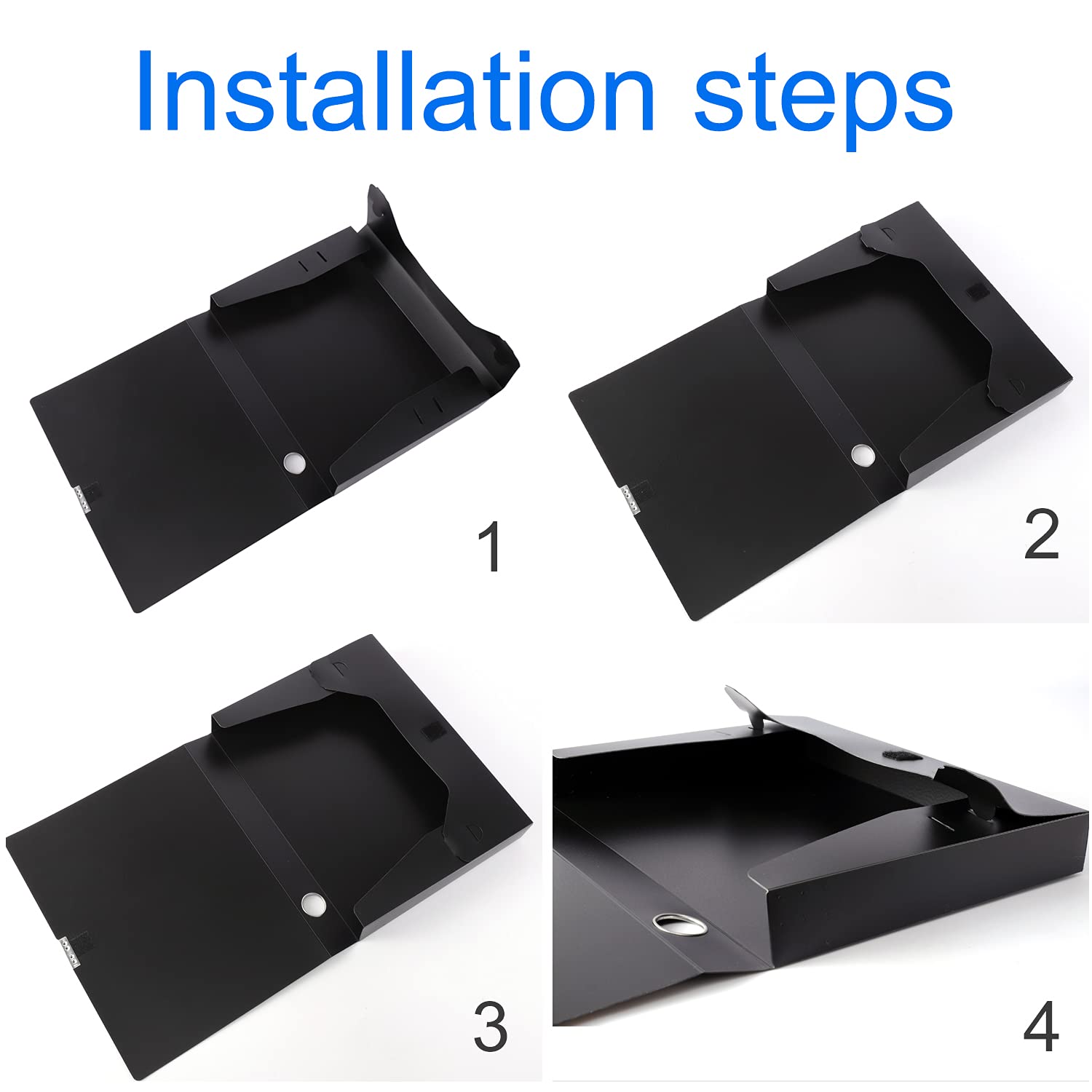 Installation steps

1

2

3

4