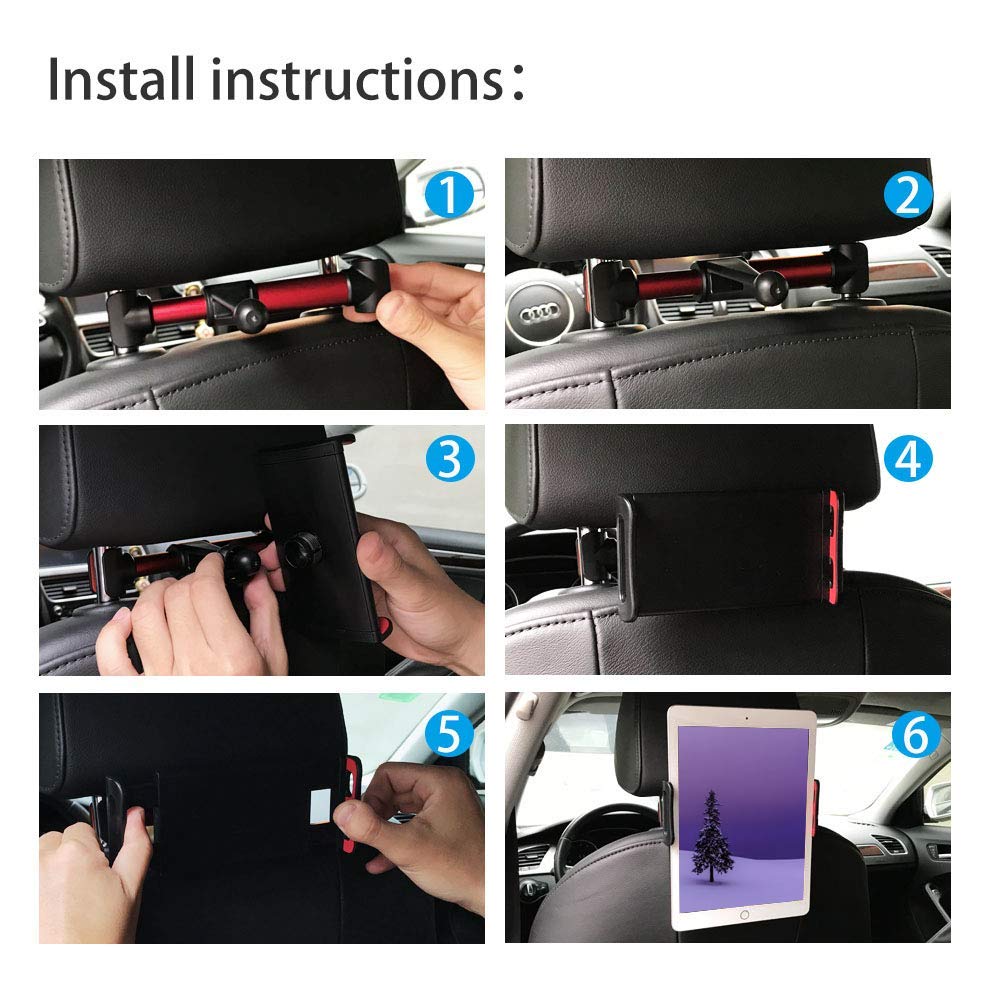 Install instructions:

1

2

3

4

5

6