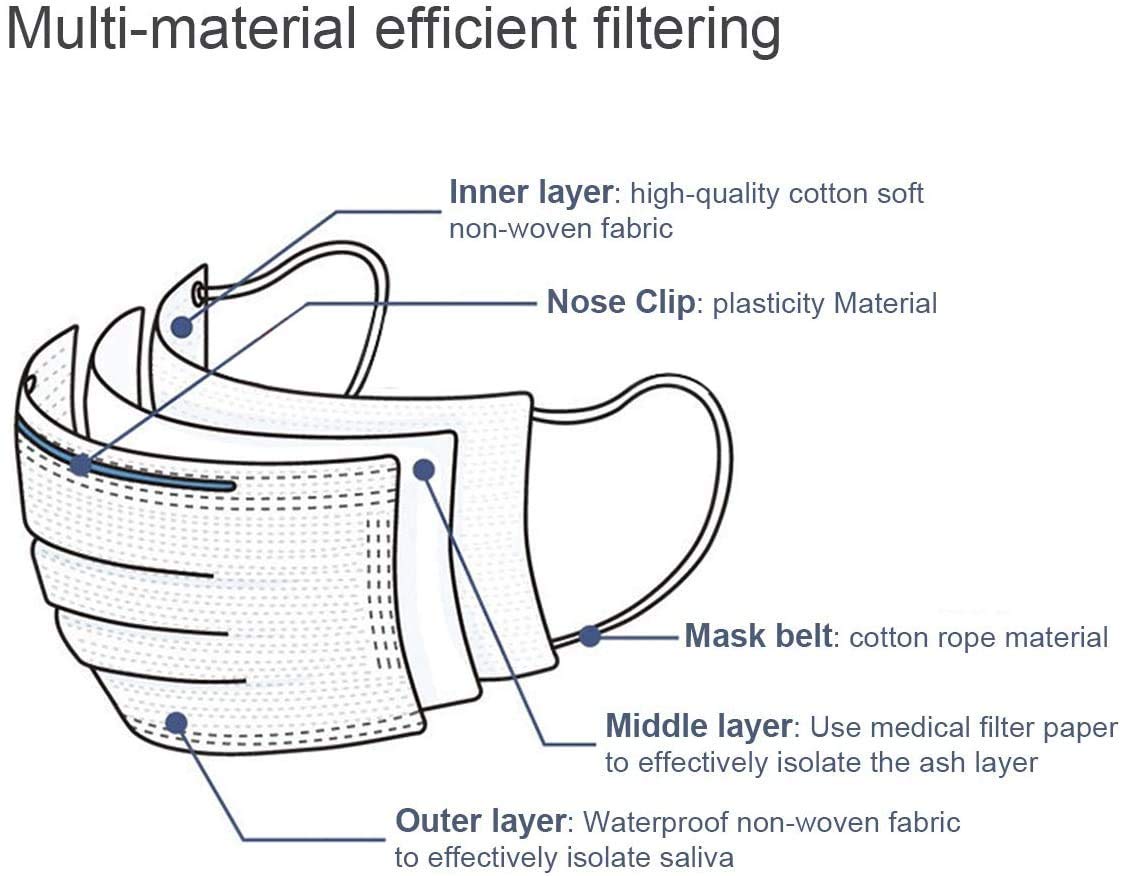 Multi-material efficient filtering

Inner layer: high-quality cotton soft non-woven fabric

Nose Clip: plasticity Material

Mask belt: cotton rope material

Middle layer: Use medical filter paper to effectively isolate the ash layer

Outer layer: Waterproof non-woven fabric to effectively isolate saliva