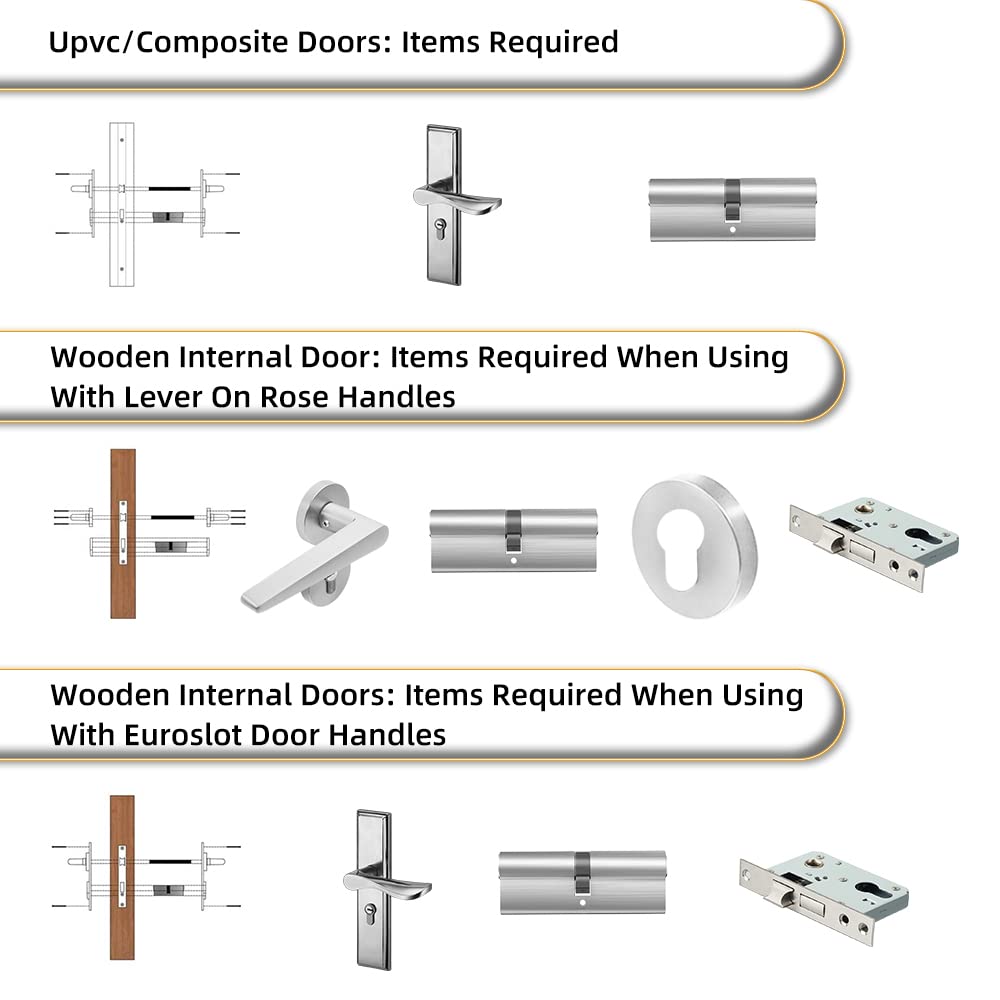 Upvc/Composite Doors: Items Required

Wooden Internal Door: Items Required When Using With Lever On Rose Handles

Wooden Internal Doors: Items Required When Using With Euroslot Door Handles