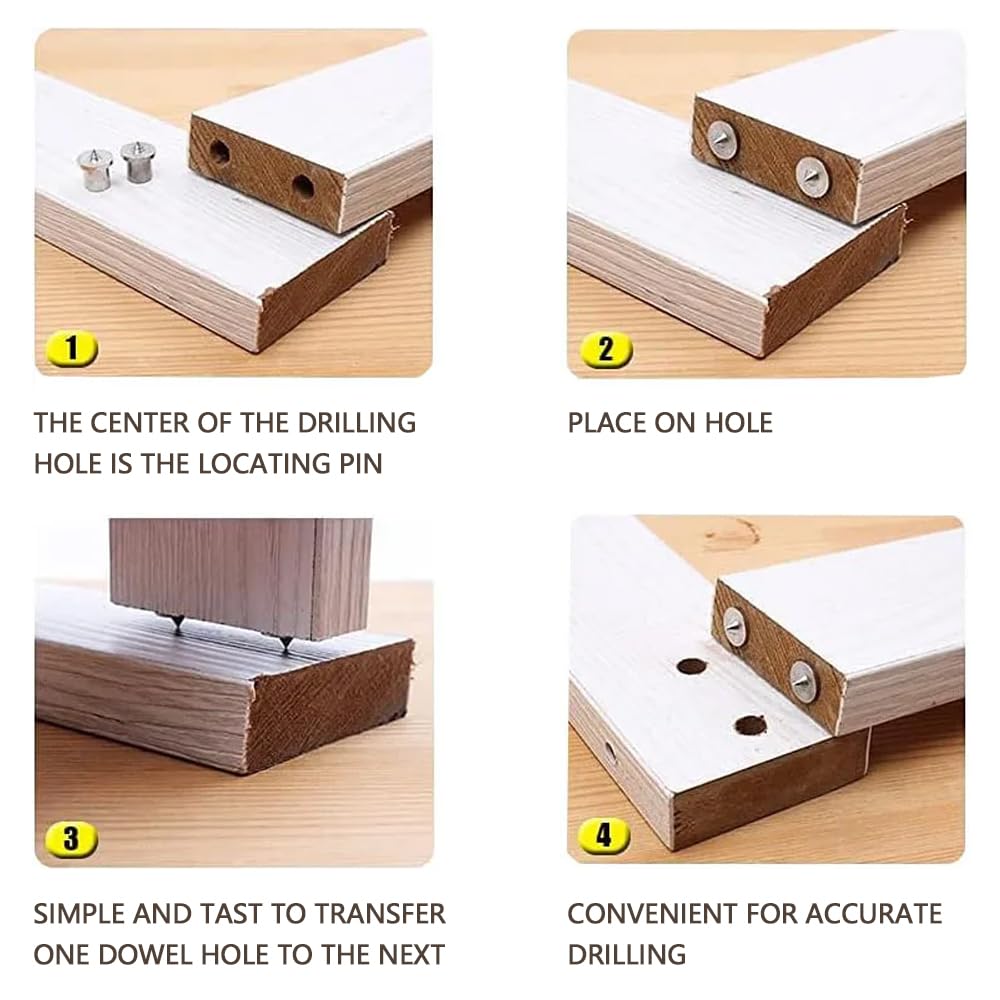 1

THE CENTER OF THE DRILLING HOLE IS THE LOCATING PIN

2

PLACE ON HOLE

3

SIMPLE AND TAST TO TRANSFER ONE DOWEL HOLE TO THE NEXT

4

CONVENIENT FOR ACCURATE DRILLING