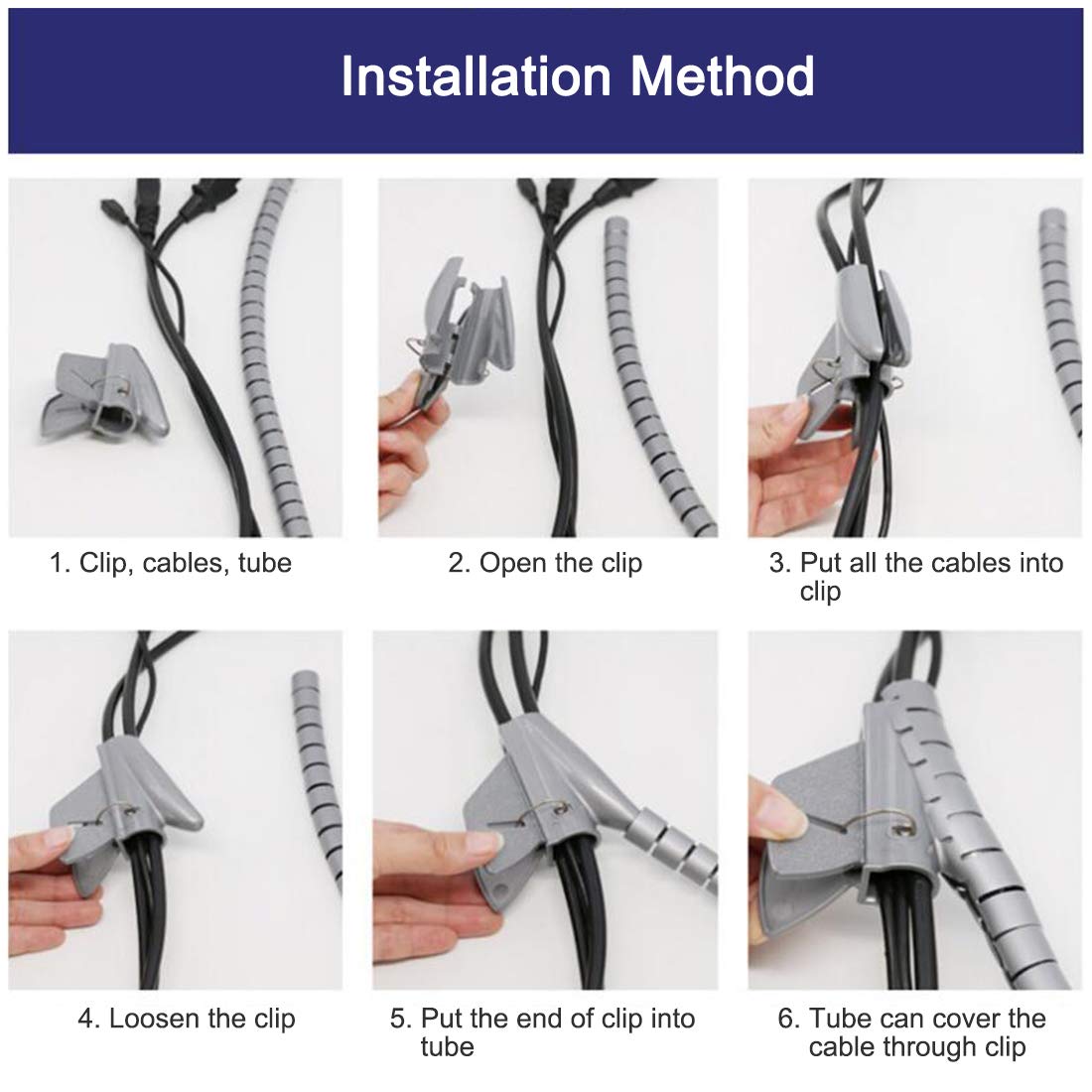 Installation Method

1. Clip, cables, tube

2. Open the clip

3. Put all the cables into clip

4. Loosen the clip

5. Put the end of clip into tube

6. Tube can cover the cable through clip