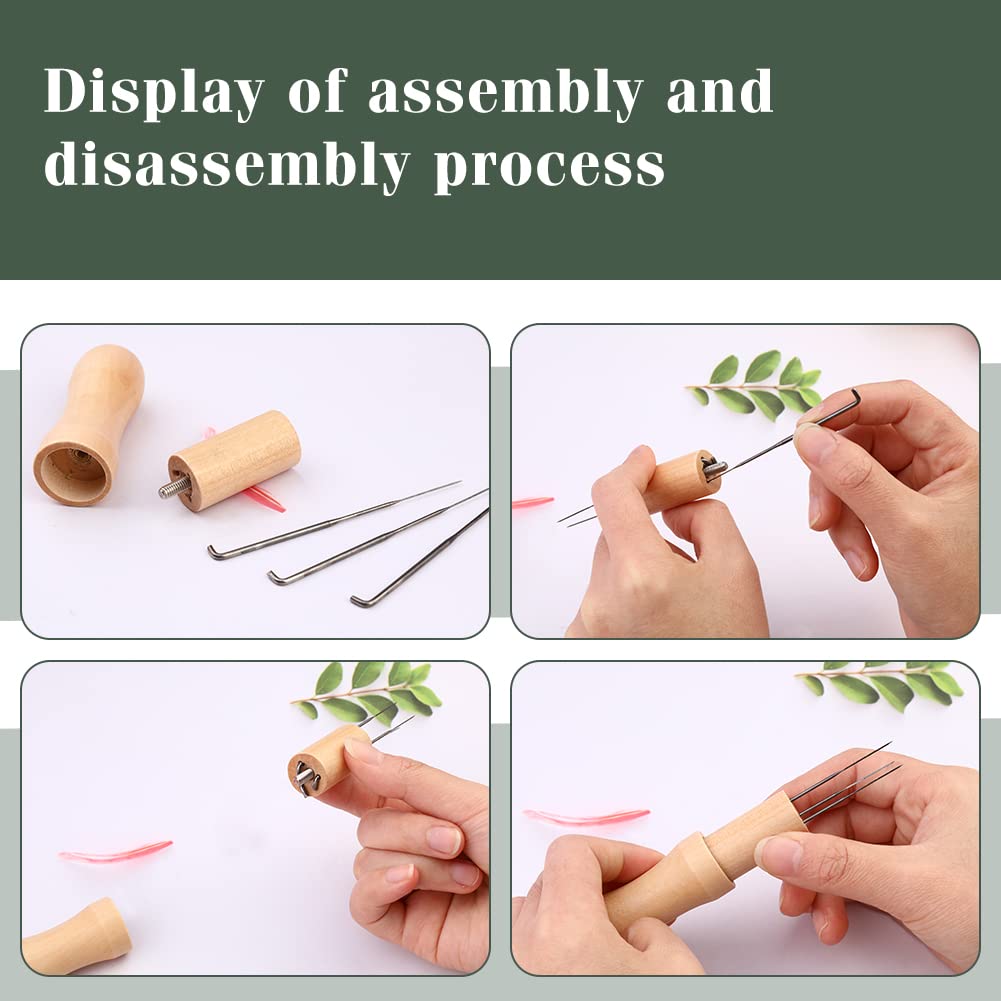 Display of assembly and disassembly process