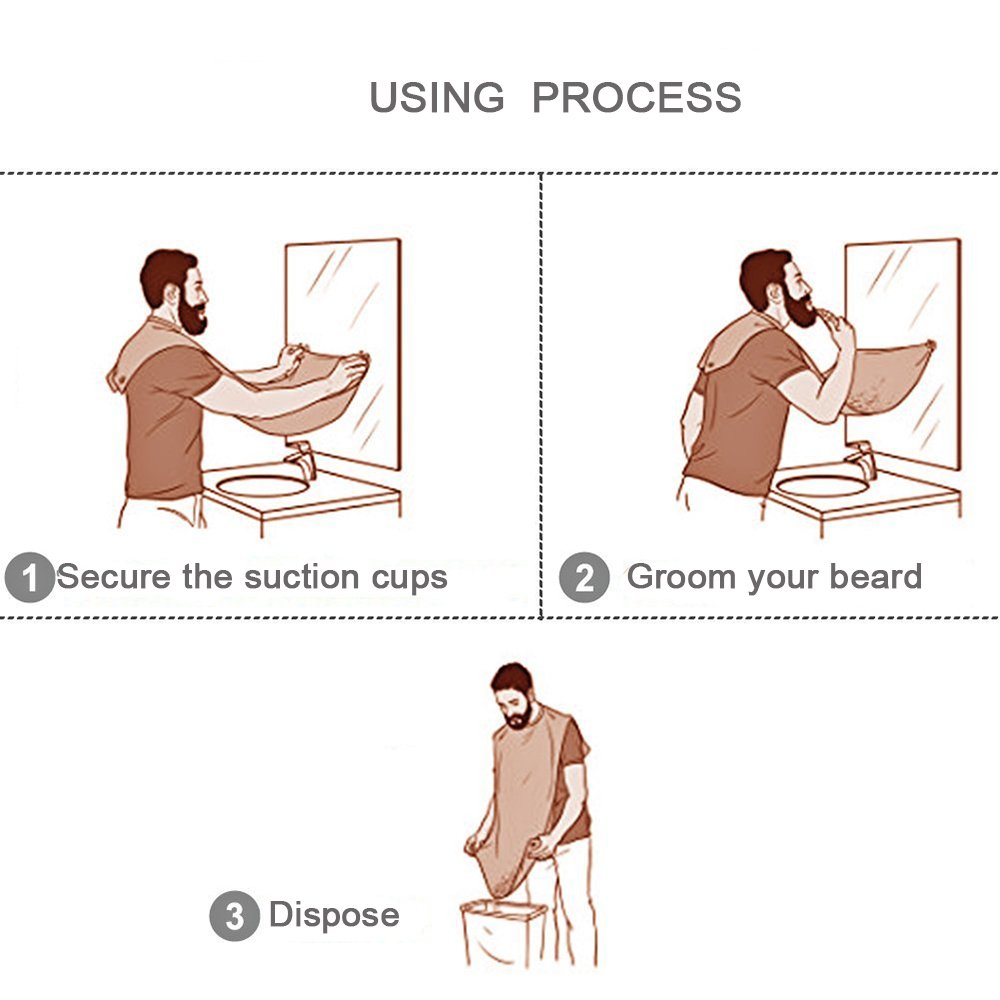 USING PROCESS

1 Secure the suction cups

2 Groom your beard

3 Dispose