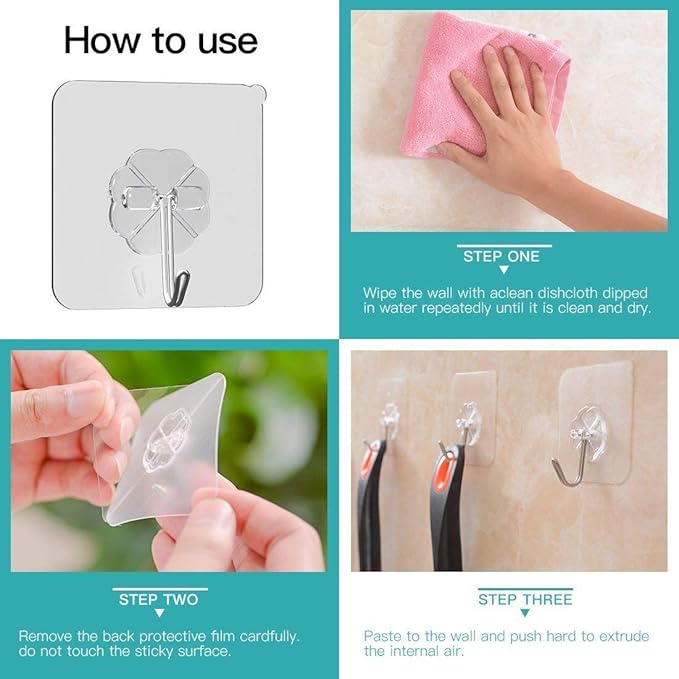 How to use

STEP ONE

Wipe the wall with aclean dishcloth dipped in water repeatedly until it is clean and dry.

STEP TWO

Remove the back protective film cardfully. do not touch the sticky surface.

STEP THREE

Paste to the wall and push hard to extrude the internal air.