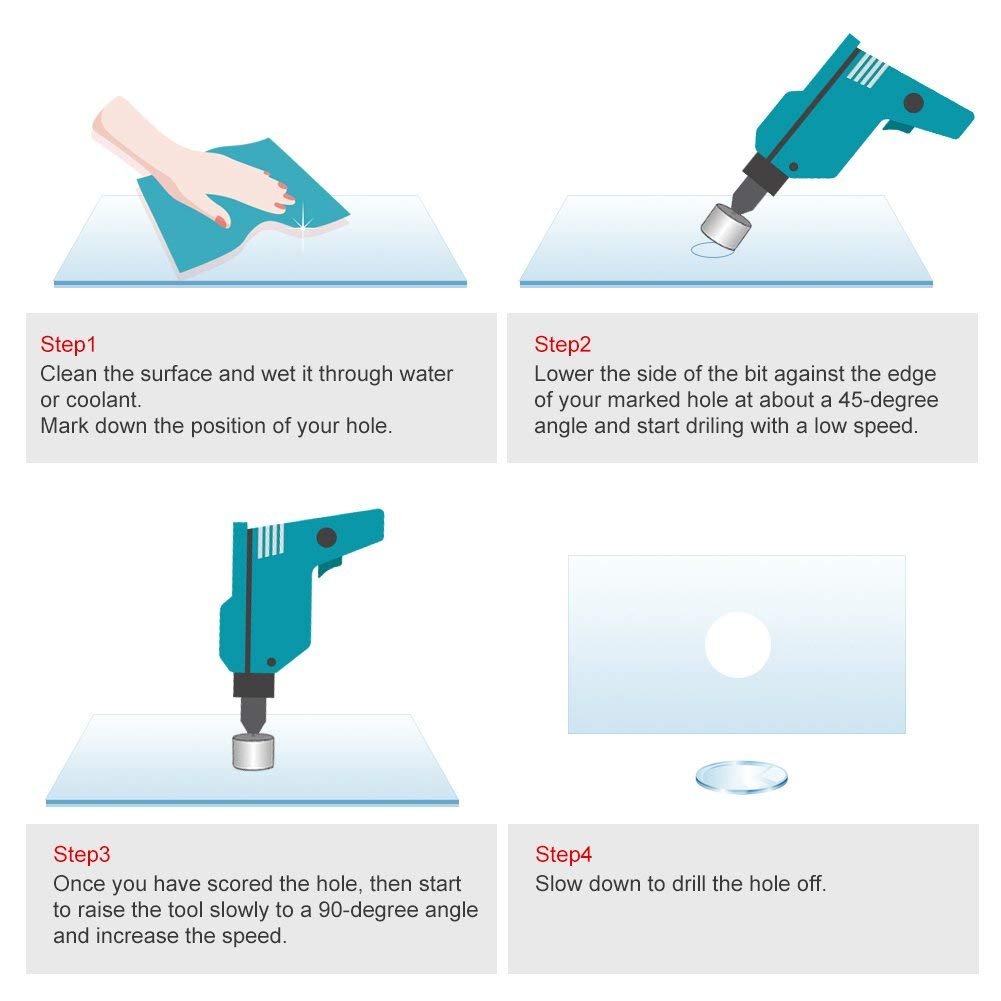 Step1
Clean the surface and wet it through water or coolant.
Mark down the position of your hole.

Step2
Lower the side of the bit against the edge of your marked hole at about a 45-degree angle and start driling with a low speed.

Step3
Once you have scored the hole, then start to raise the tool slowly to a 90-degree angle and increase the speed.

Step4
Slow down to drill the hole off.