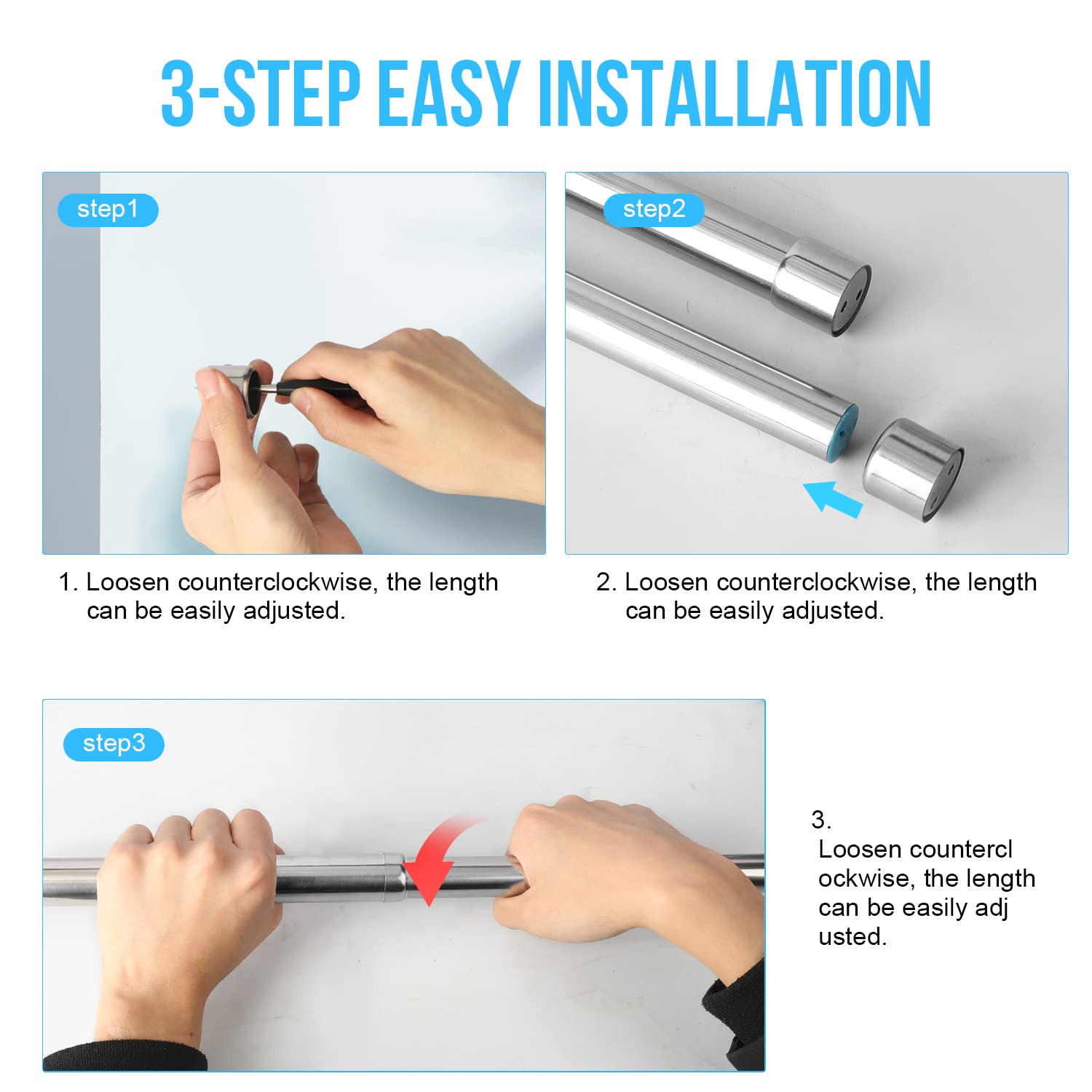 3-STEP EASY INSTALLATION

step1

1. Loosen counterclockwise, the length can be easily adjusted.

step2

2. Loosen counterclockwise, the length can be easily adjusted.

step3

3.
Loosen countercl ockwise, the length can be easily adj usted.