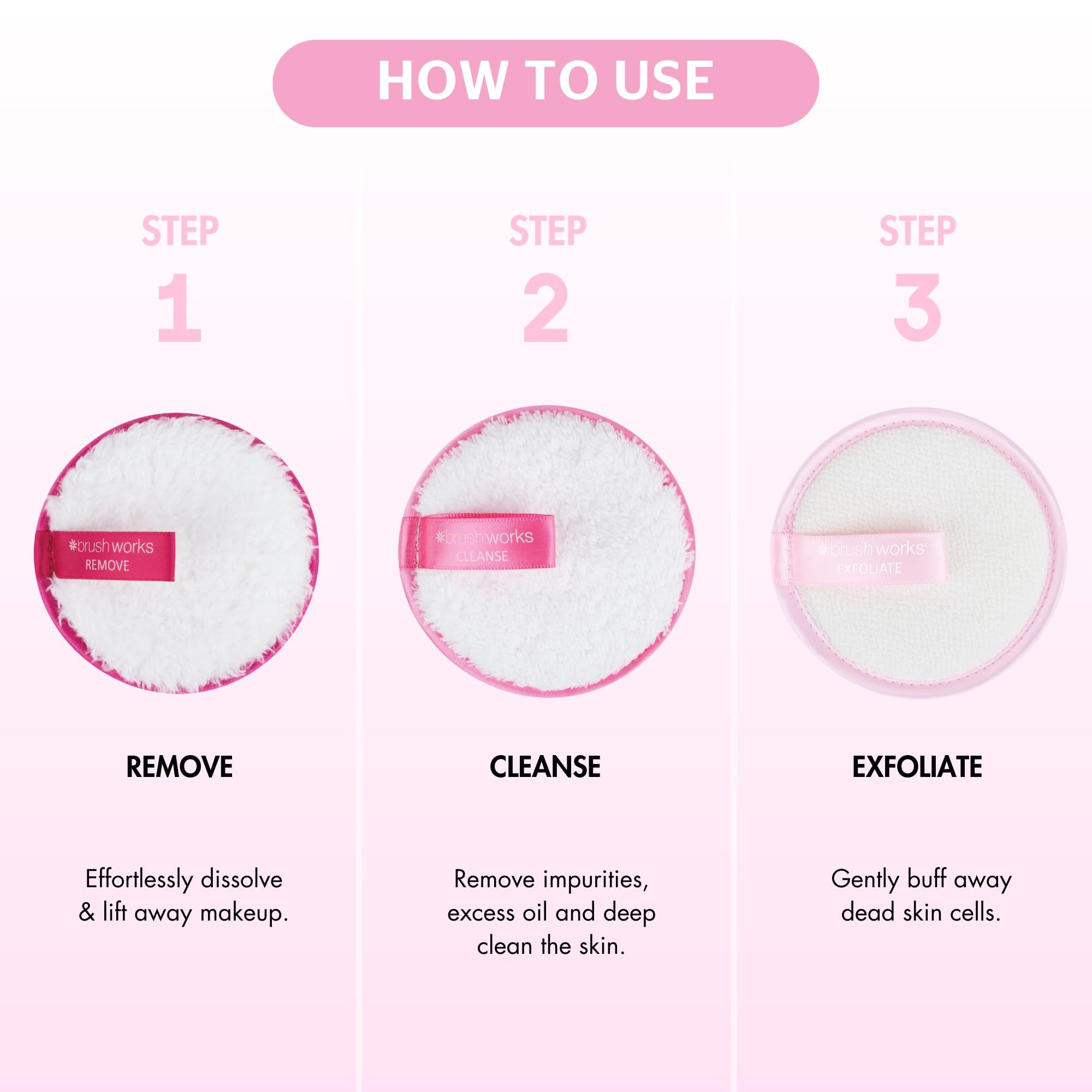 HOW TO USE

STEP
1

brushworks
REMOVE

REMOVE

Effortlessly dissolve & lift away makeup.

STEP
2

brushworks
CLEANSE

CLEANSE

Remove impurities, excess oil and deep clean the skin.

STEP
3

brushworks
EXFOLIATE

EXFOLIATE

Gently buff away dead skin cells.