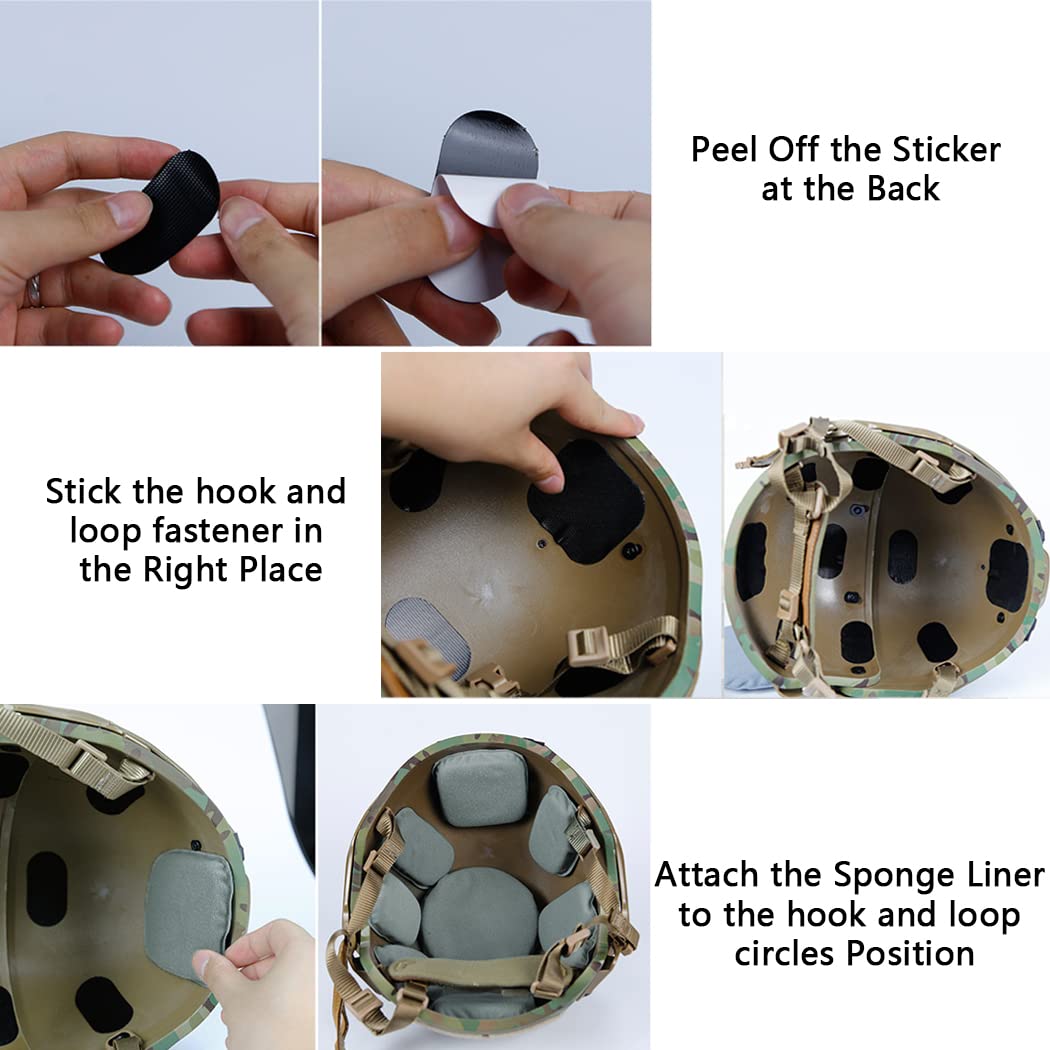 Peel Off the Sticker at the Back

Stick the hook and loop fastener in the Right Place

Attach the Sponge Liner to the hook and loop circles Position