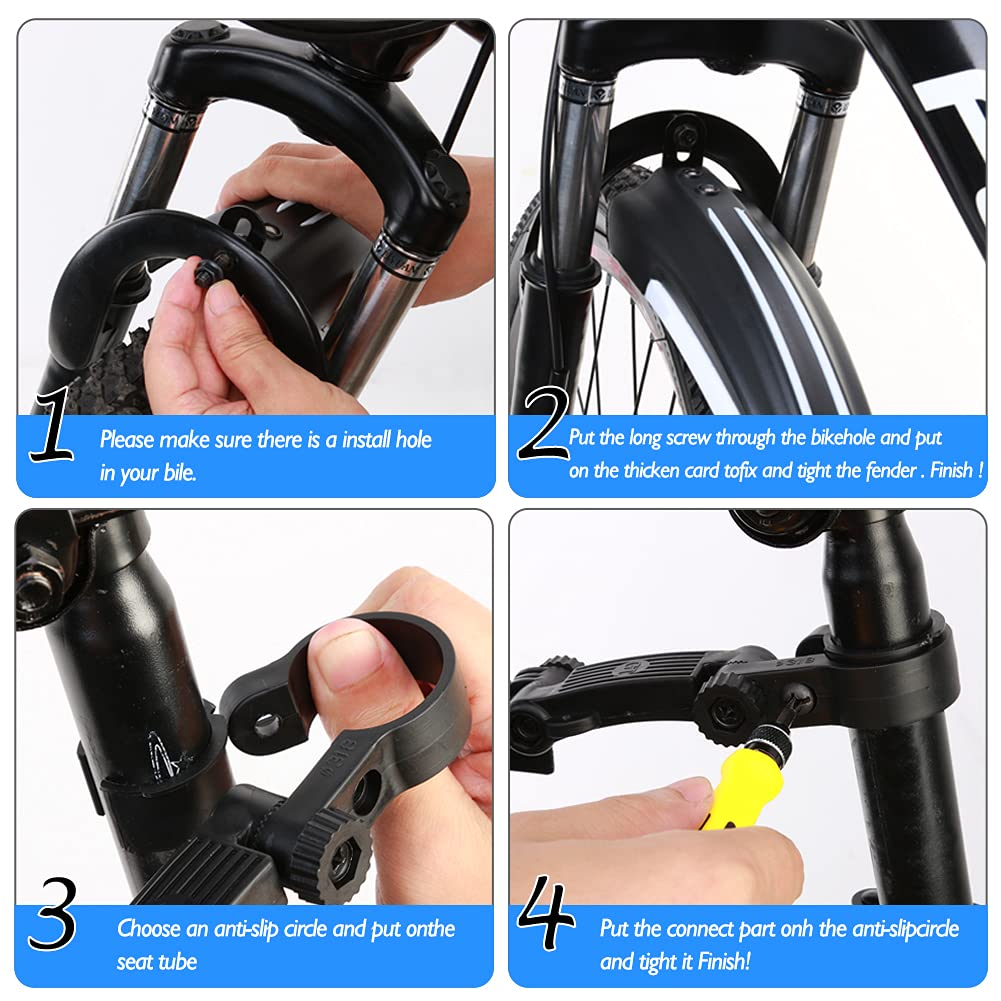 1 Please make sure there is a install hole in your bile.

2 Put the long screw through the bikehole and put on the thicken card tofix and tight the fender . Finish !

3 Choose an anti-slip circle and put onthe seat tube

4 Put the connect part onh the anti-slipcircle and tight it Finish!