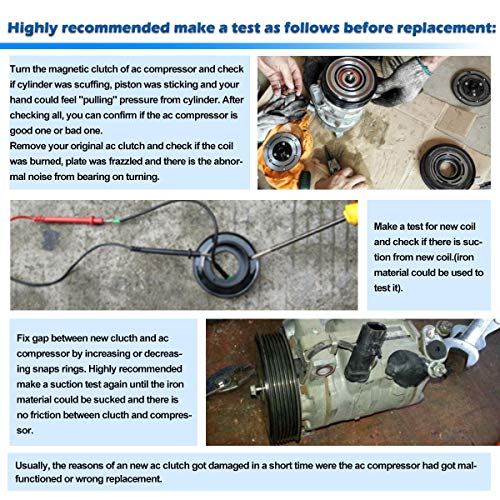 Highly recommended make a test as follows before replacement:

Turn the magnetic clutch of ac compressor and check if cylinder was scuffing, piston was sticking and your hand could feel "pulling" pressure from cylinder. After checking all, you can confirm if the ac compressor is good one or bad one.
Remove your original ac clutch and check if the coil was burned, plate was frazzled and there is the abnormal noise from bearing on turning.

Make a test for new coil and check if there is suction from new coil.(iron material could be used to test it).

Fix gap between new clucth and ac compressor by increasing or decreasing snaps rings. Highly recommended make a suction test again until the iron material could be sucked and there is no friction between clucth and compressor.

Usually, the reasons of an new ac clutch got damaged in a short time were the ac compressor had got malfunctioned or wrong replacement.