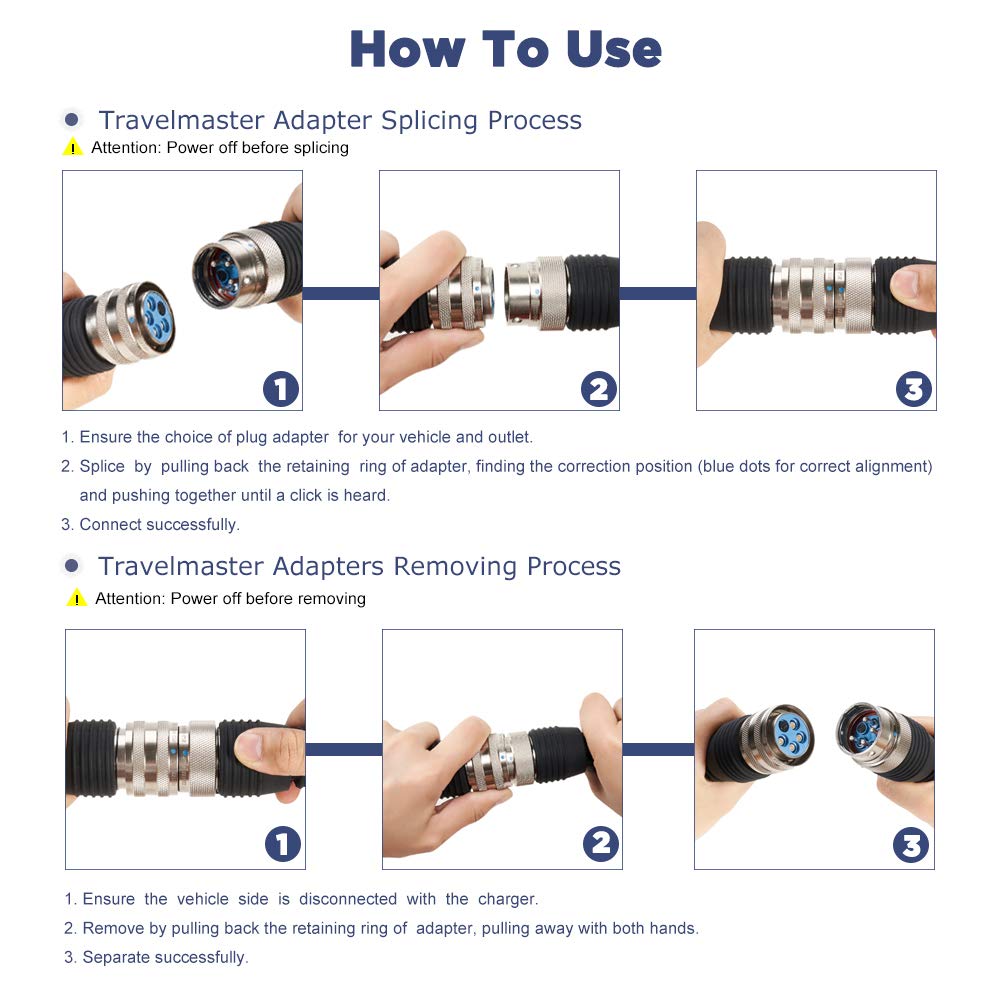 How To Use

Travelmaster Adapter Splicing Process

Attention: Power off before splicing

1

2

3

1. Ensure the choice of plug adapter for your vehicle and outlet.

2. Splice by pulling back the retaining ring of adapter, finding the correction position (blue dots for correct alignment) and pushing together until a click is heard.

3. Connect successfully.

Travelmaster Adapters Removing Process

Attention: Power off before removing

1

2

3

1. Ensure the vehicle side is disconnected with the charger.

2. Remove by pulling back the retaining ring of adapter, pulling away with both hands.

3. Separate successfully.