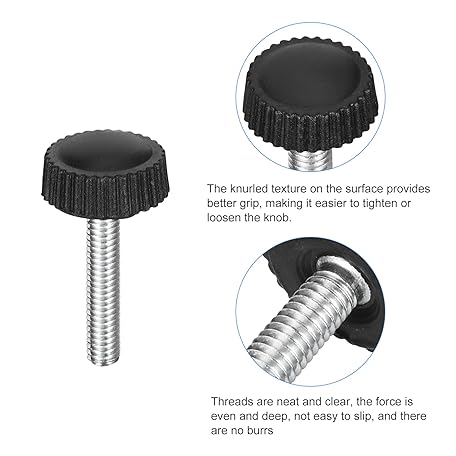 The knurled texture on the surface provides better grip, making it easier to tighten or loosen the knob.

Threads are neat and clear, the force is even and deep, not easy to slip, and there are no burrs