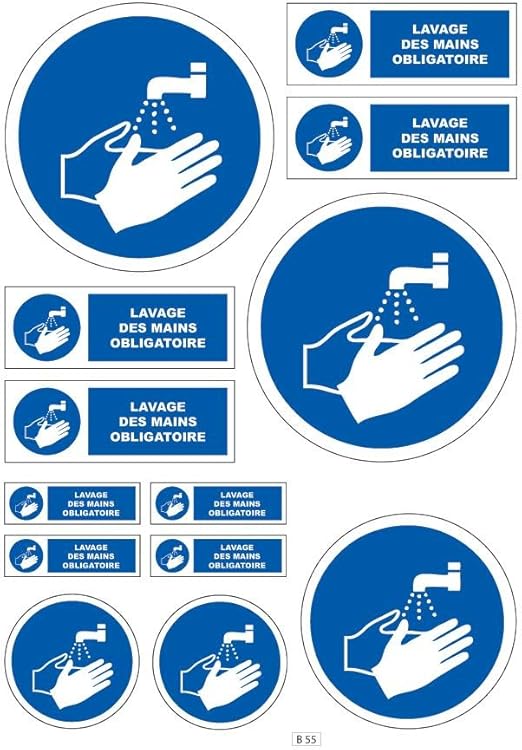 LAVAGE DES MAINS OBLIGATOIRE

LAVAGE DES MAINS OBLIGATOIRE

LAVAGE DES MAINS OBLIGATOIRE

LAVAGE DES MAINS OBLIGATOIRE

LAVAGE DES MAINS OBLIGATOIRE

LAVAGE DES MAINS OBLIGATOIRE

LAVAGE DES MAINS OBLIGATOIRE

LAVAGE DES MAINS OBLIGATOIRE

B 55