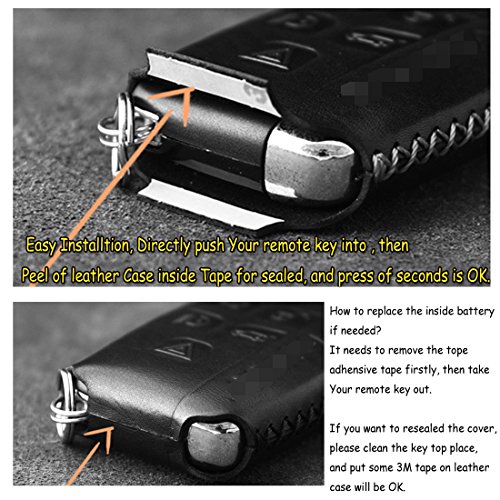 Easy Installtion, Directly push Your remote key into , then
Peel of leather Case inside Tape for sealed, and press of seconds is OK.

How to replace the inside battery if needed?
It needs to remove the tope adhensive tape firstly, then take Your remote key out.

If you want to resealed the cover, please clean the key top place, and put some 3M tape on leather case will be OK.