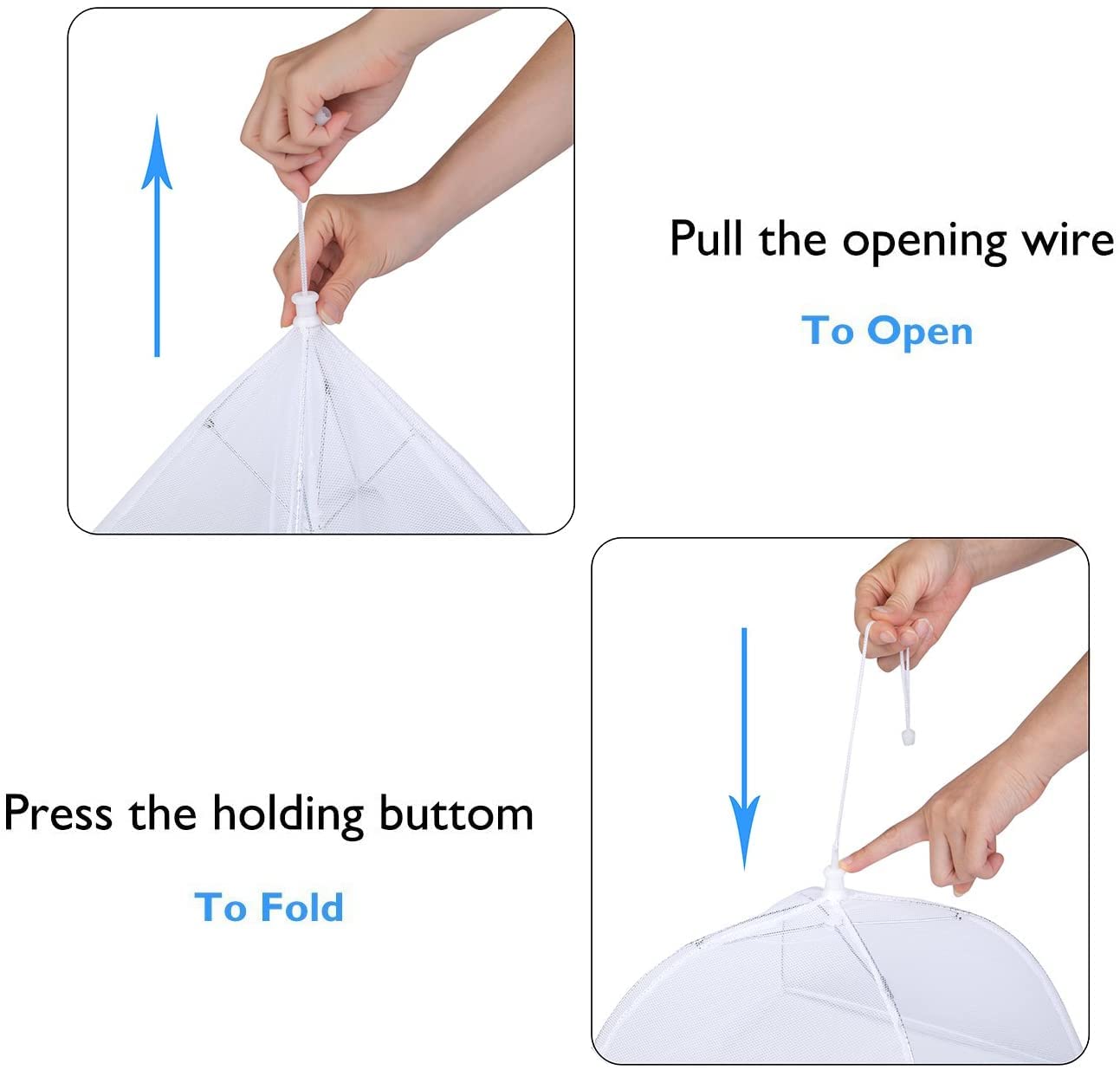 Pull the opening wire

To Open

Press the holding buttom

To Fold