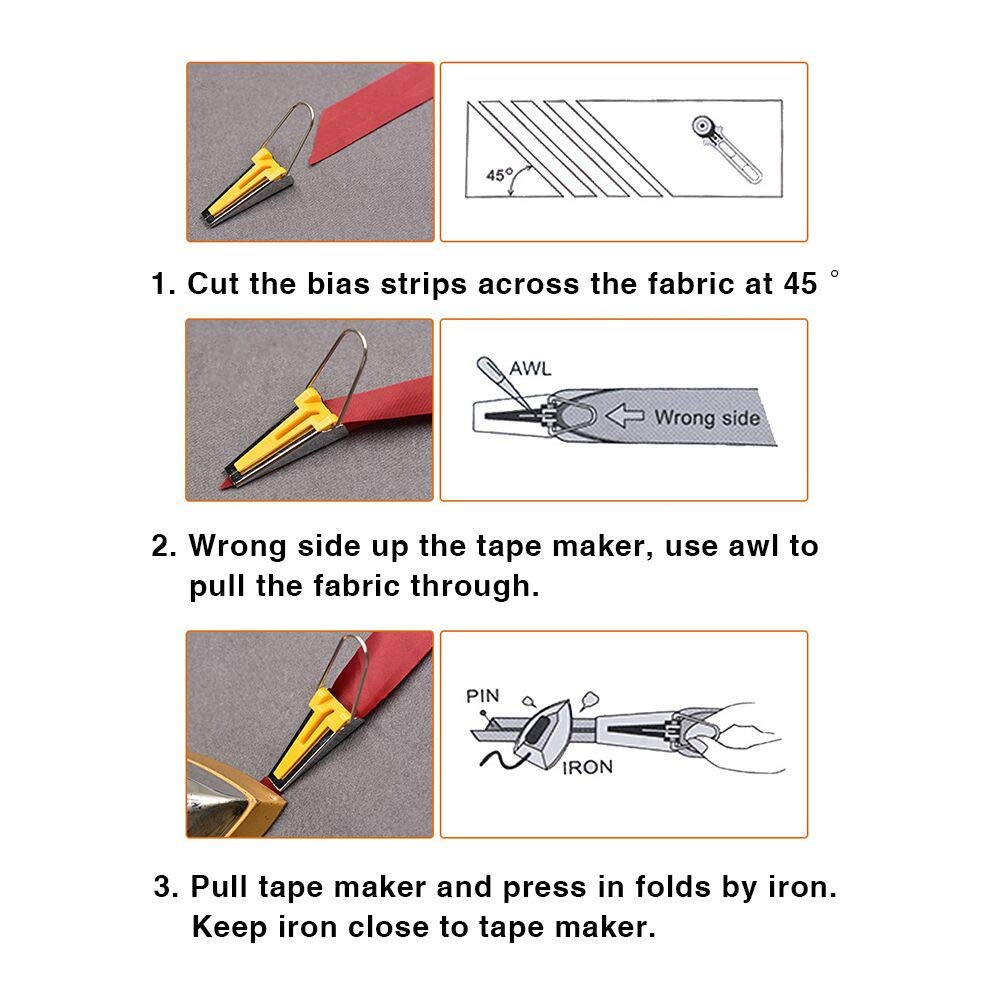 45°

1. Cut the bias strips across the fabric at 45 °

AWL

Wrong side

2. Wrong side up the tape maker, use awl to pull the fabric through.

PIN

IRON

3. Pull tape maker and press in folds by iron. Keep iron close to tape maker.