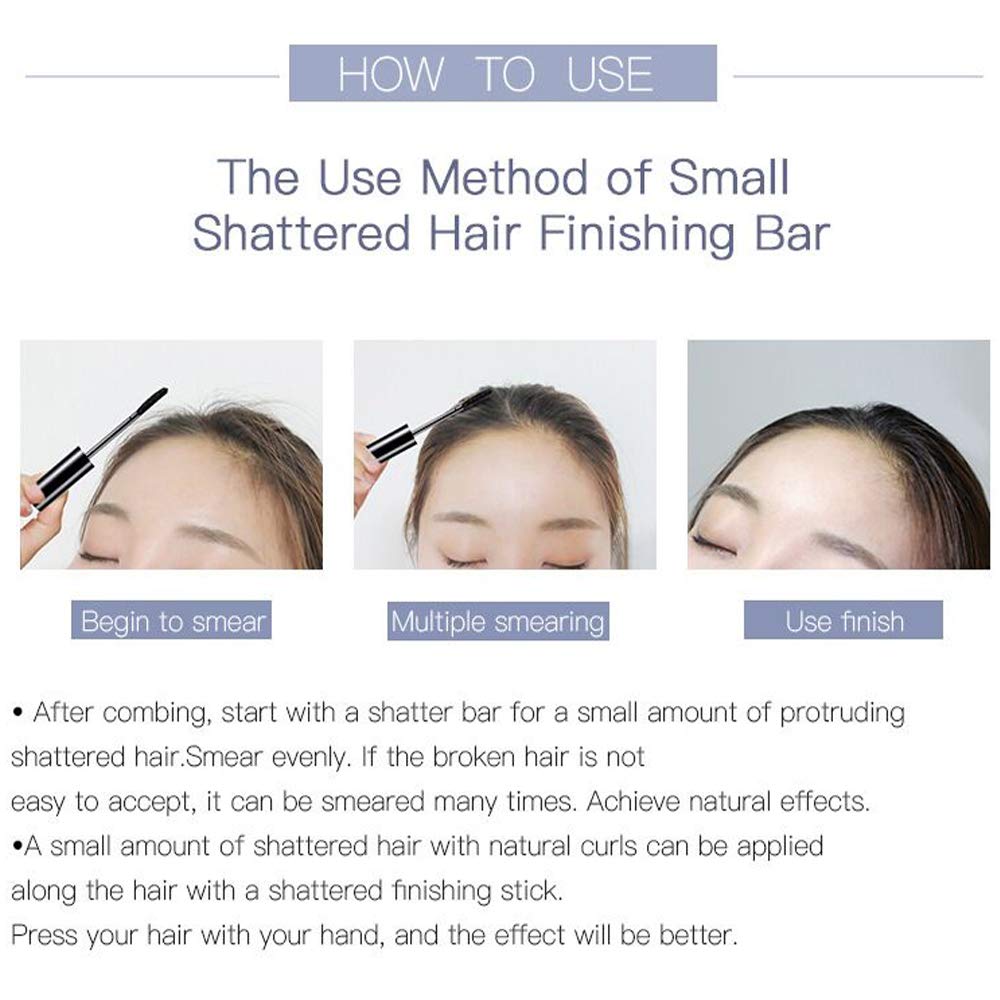 HOW TO USE

The Use Method of Small Shattered Hair Finishing Bar

Begin to smear

Multiple smearing

Use finish

• After combing, start with a shatter bar for a small amount of protruding shattered hair.Smear evenly. If the broken hair is not easy to accept, it can be smeared many times. Achieve natural effects.
•A small amount of shattered hair with natural curls can be applied along the hair with a shattered finishing stick.
Press your hair with your hand, and the effect will be better.