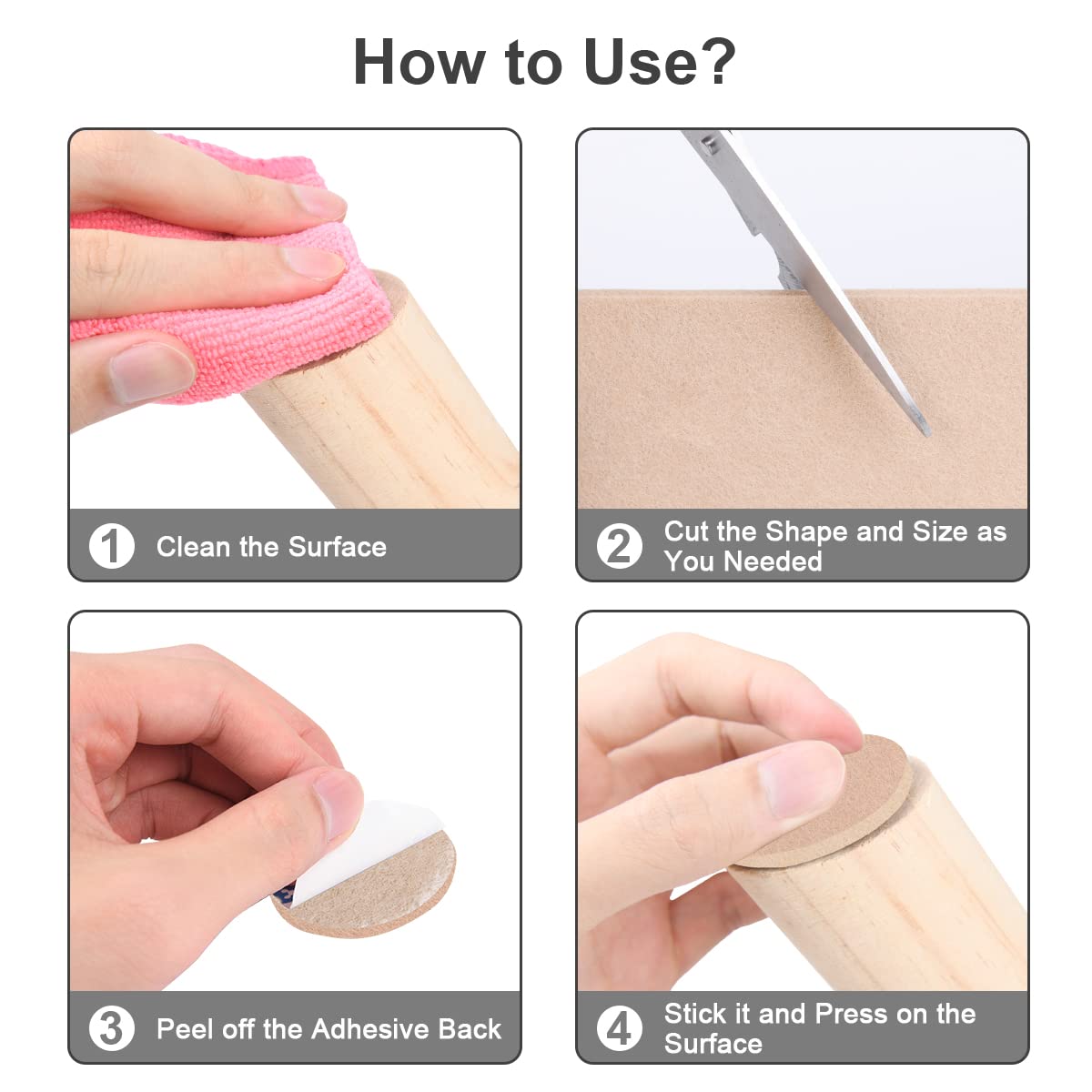 How to Use?

1 Clean the Surface

2 Cut the Shape and Size as You Needed

3 Peel off the Adhesive Back

4 Stick it and Press on the Surface