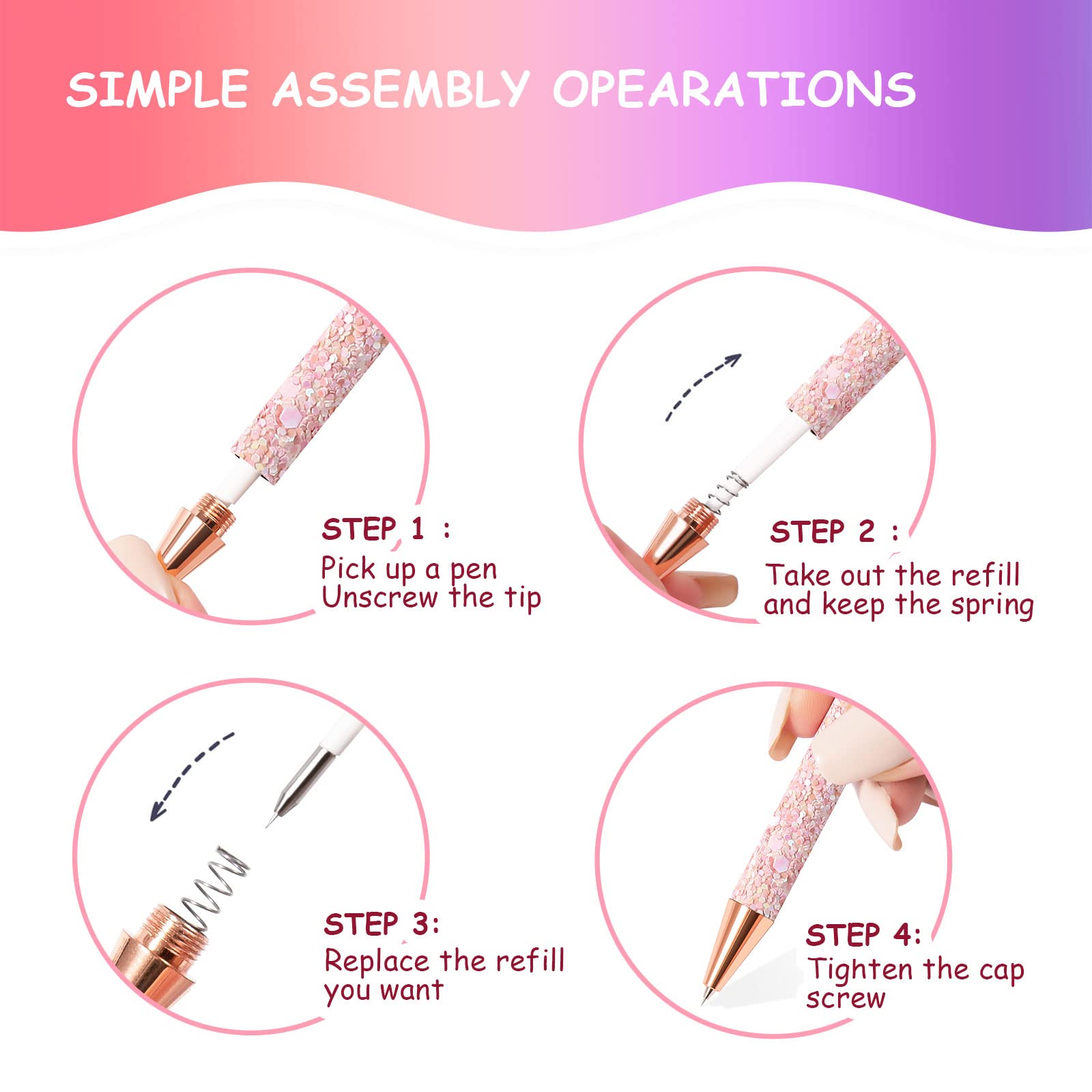 SIMPLE ASSEMBLY OPEARATIONS

STEP 1 :
Pick up a pen
Unscrew the tip

STEP 2 :
Take out the refill
and keep the spring

STEP 3:
Replace the refill
you want

STEP 4:
Tighten the cap
screw