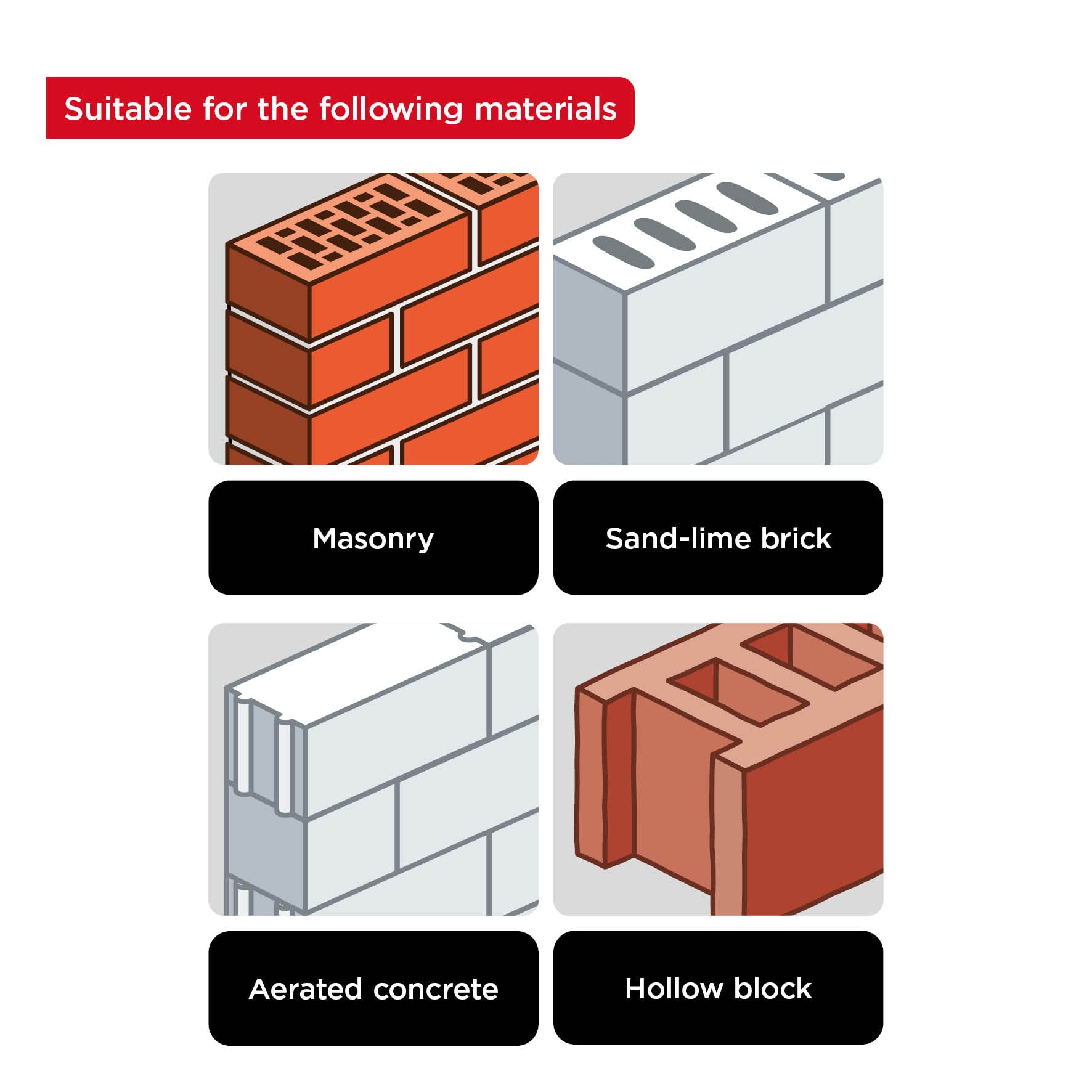 Suitable for the following materials

Masonry

Sand-lime brick

Aerated concrete

Hollow block