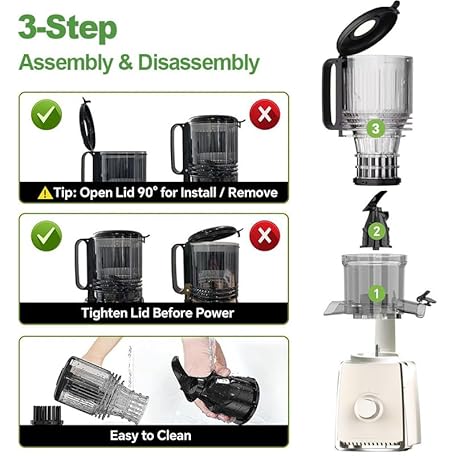 3-Step
Assembly & Disassembly

Tip: Open Lid 90° for Install / Remove

Tighten Lid Before Power

Easy to Clean

3
2
1