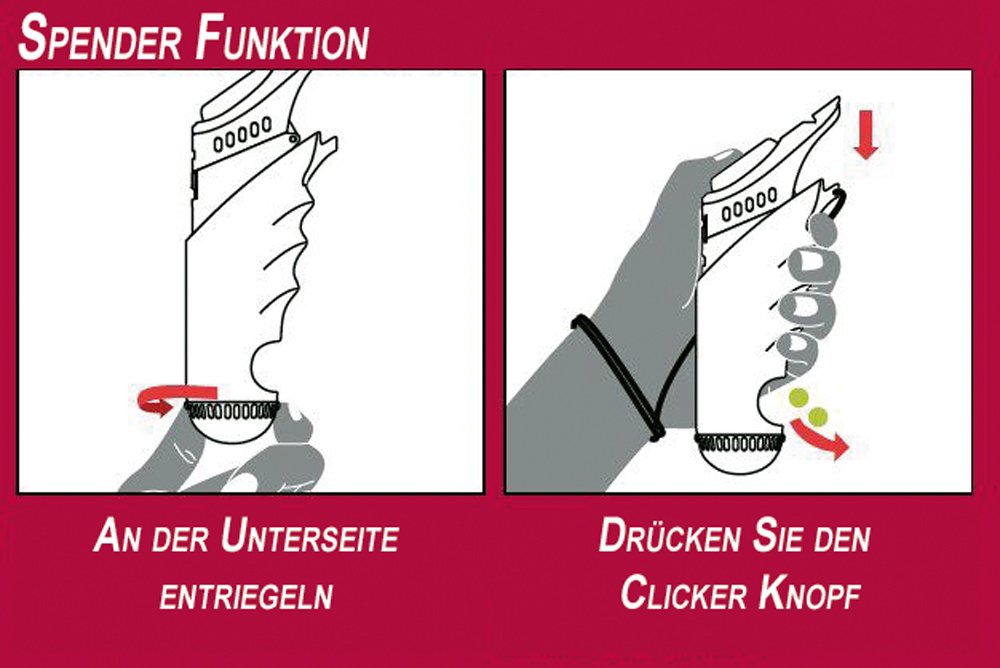 SPENDER FUNKTION

AN DER UNTERSEITE ENTRIEGELN

DRÜCKEN SIE DEN CLICKER KNOPF