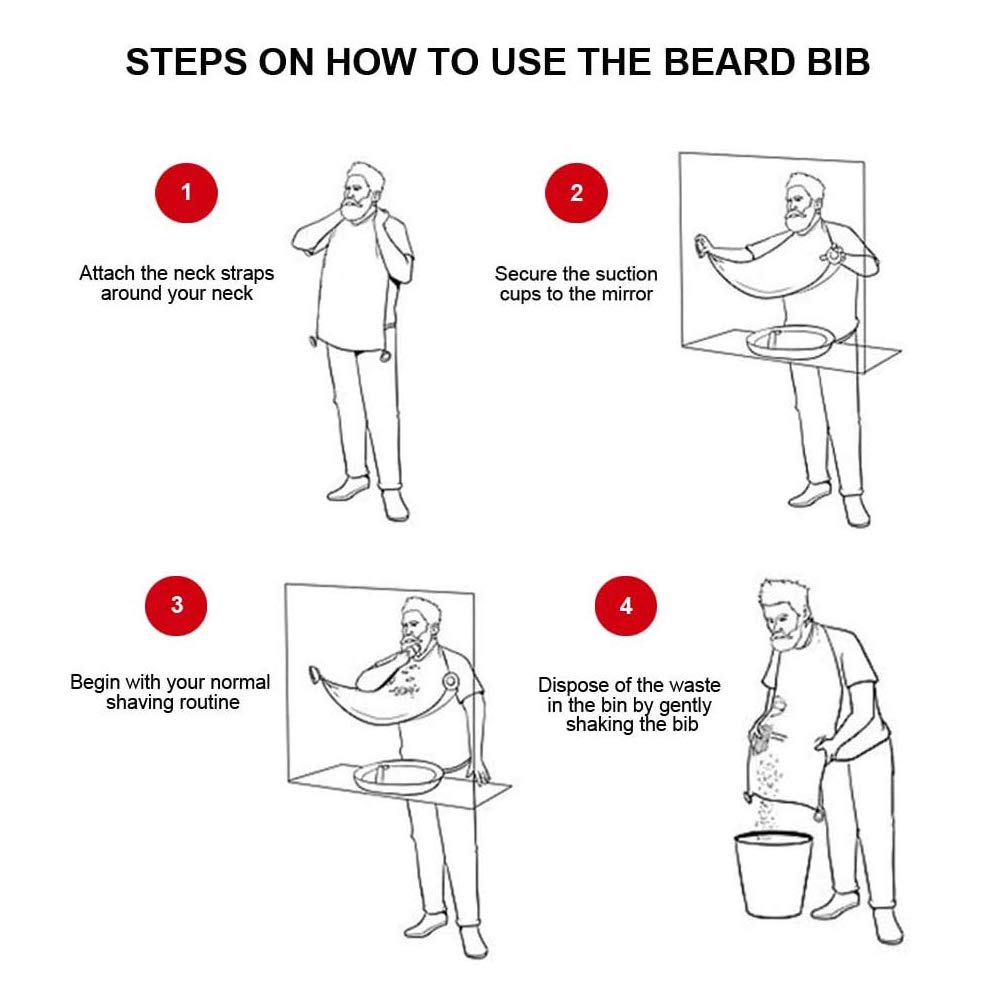 STEPS ON HOW TO USE THE BEARD BIB

1

Attach the neck straps around your neck

2

Secure the suction cups to the mirror

3

Begin with your normal shaving routine

4

Dispose of the waste in the bin by gently shaking the bib