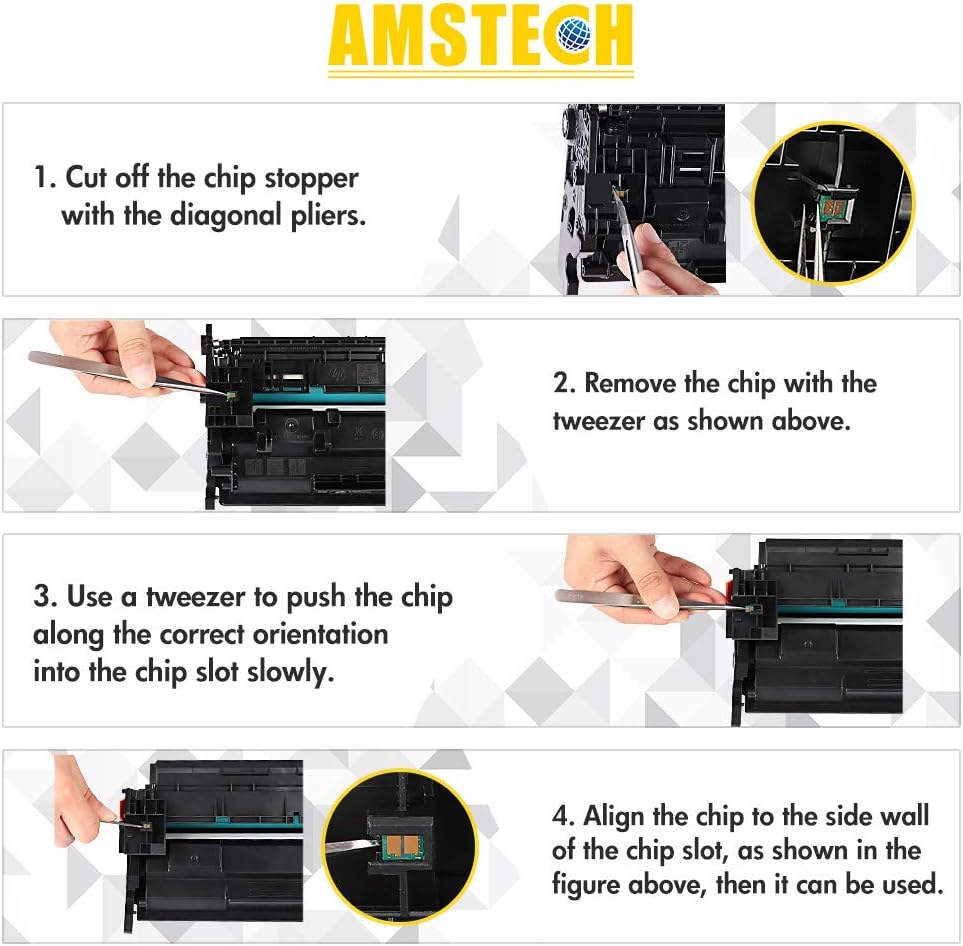 AMSTECH

1. Cut off the chip stopper with the diagonal pliers.

2. Remove the chip with the tweezer as shown above.

3. Use a tweezer to push the chip along the correct orientation into the chip slot slowly.

4. Align the chip to the side wall of the chip slot, as shown in the figure above, then it can be used.