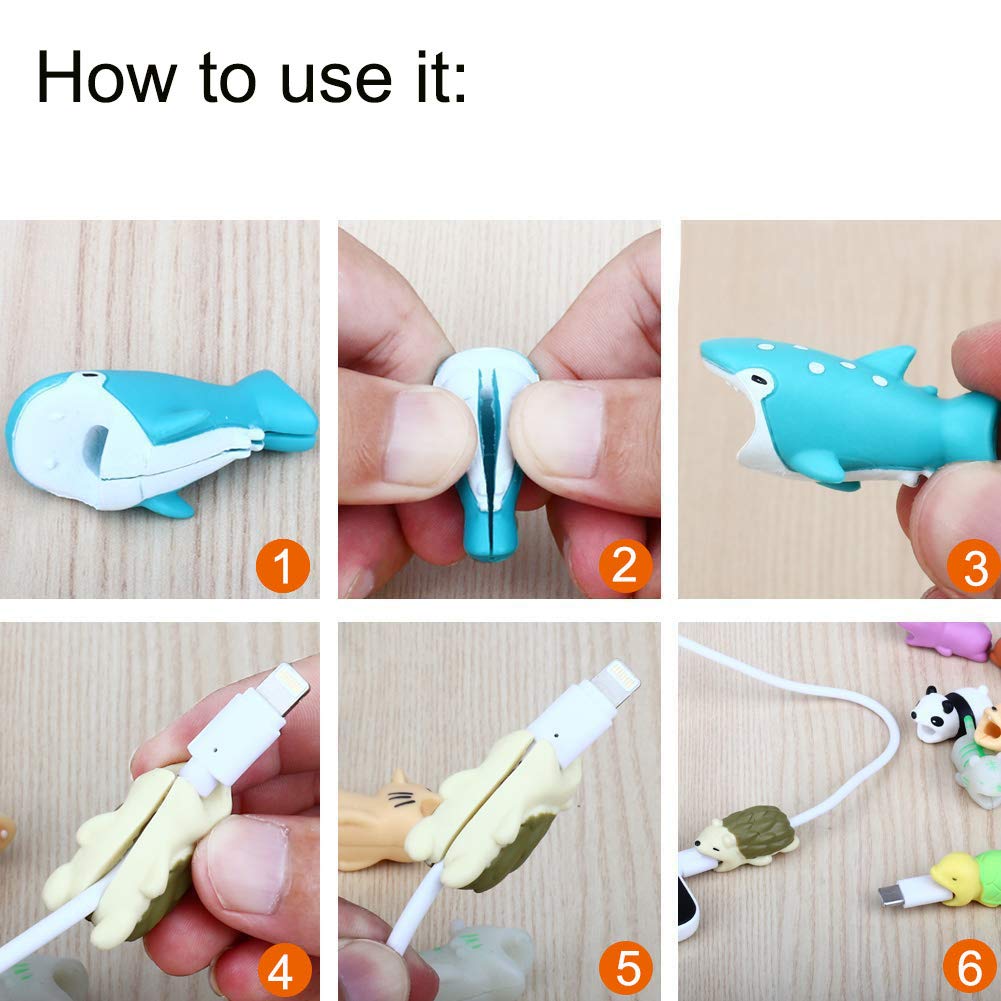 How to use it:

1

2

3

4

5

6