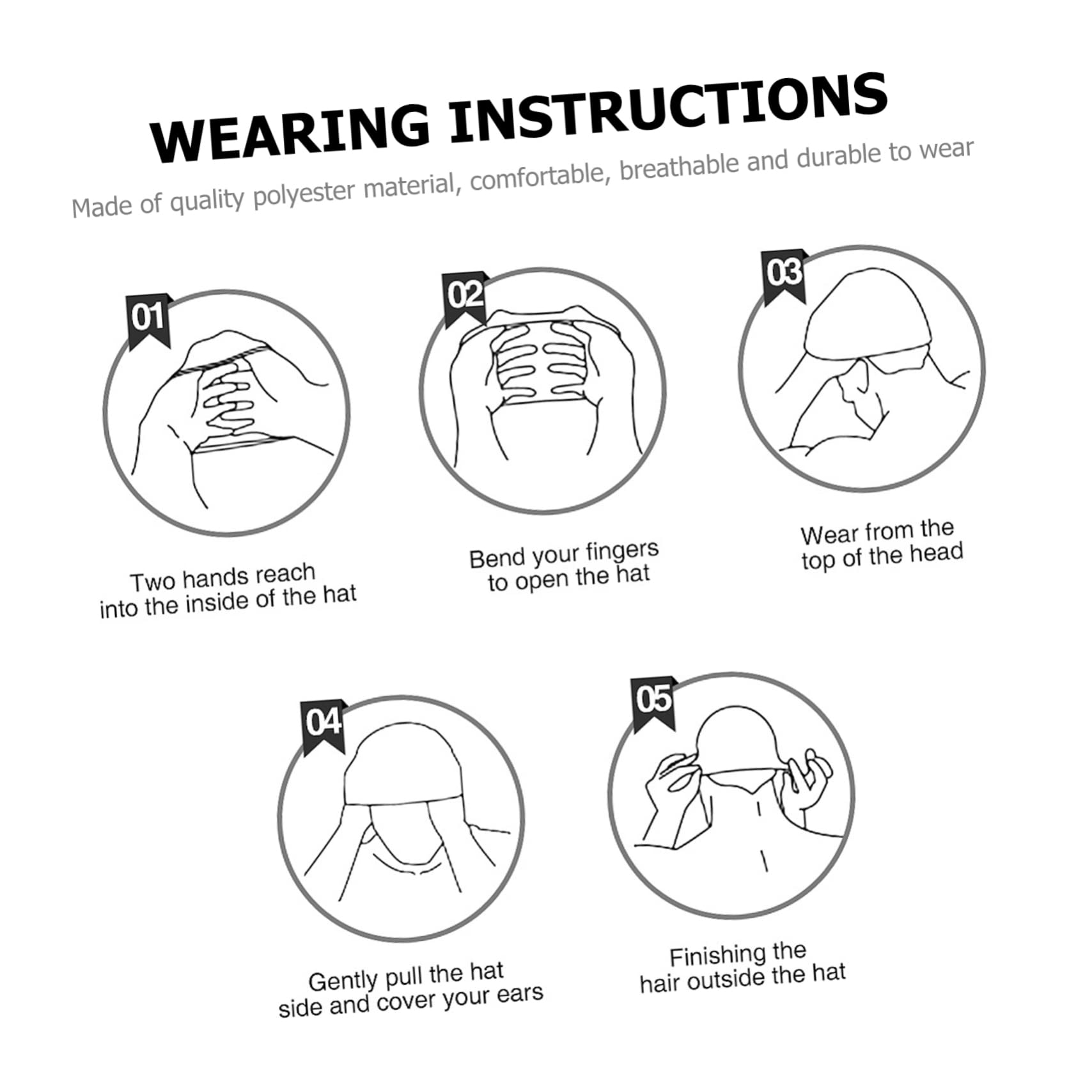 WEARING INSTRUCTIONS

Made of quality polyester material, comfortable, breathable and durable to wear

01

Two hands reach into the inside of the hat

02

Bend your fingers to open the hat

03

Wear from the top of the head

04

Gently pull the hat side and cover your ears

05

Finishing the hair outside the hat